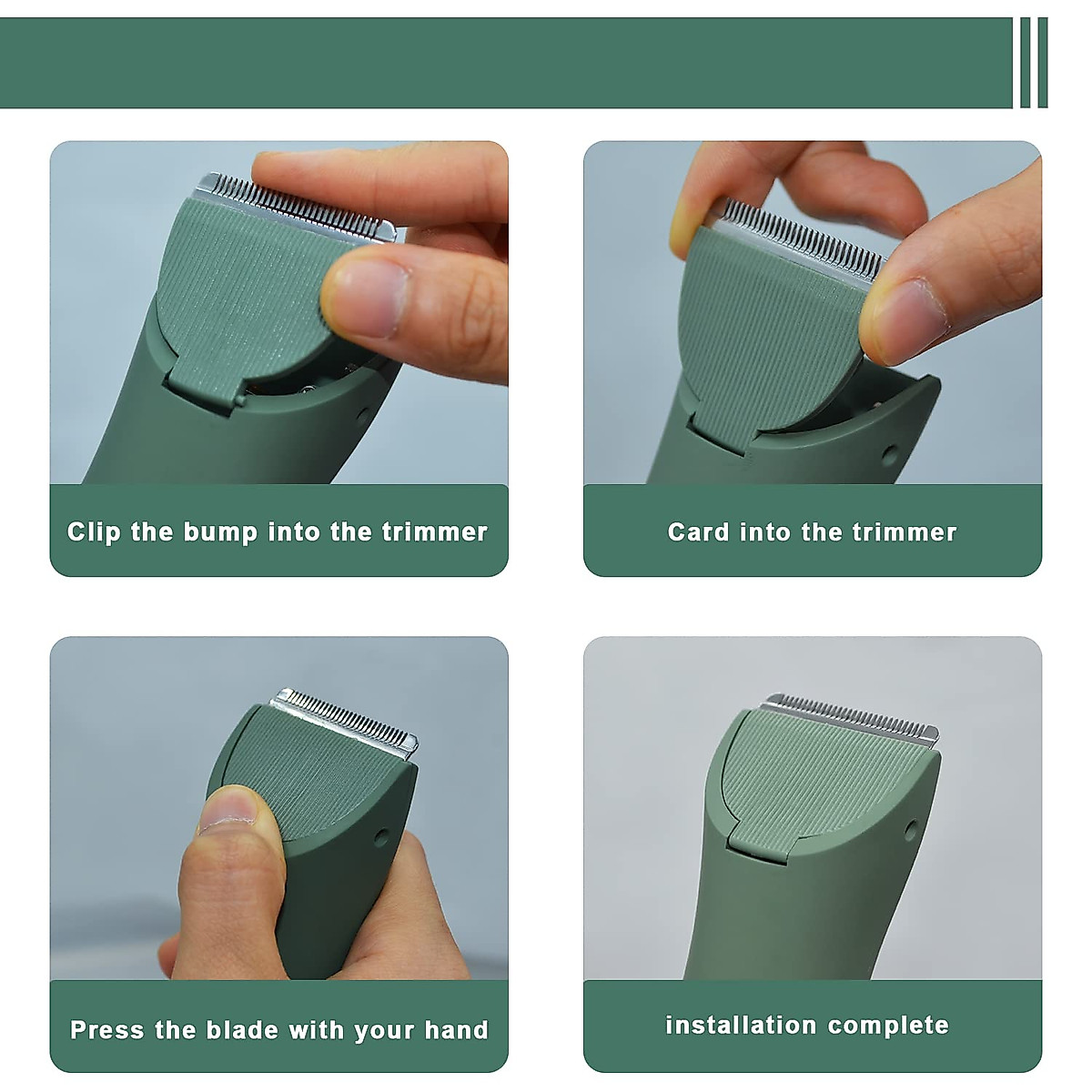 Clip the bump into the trimmer

Card into the trimmer

Press the blade with your hand

installation complete