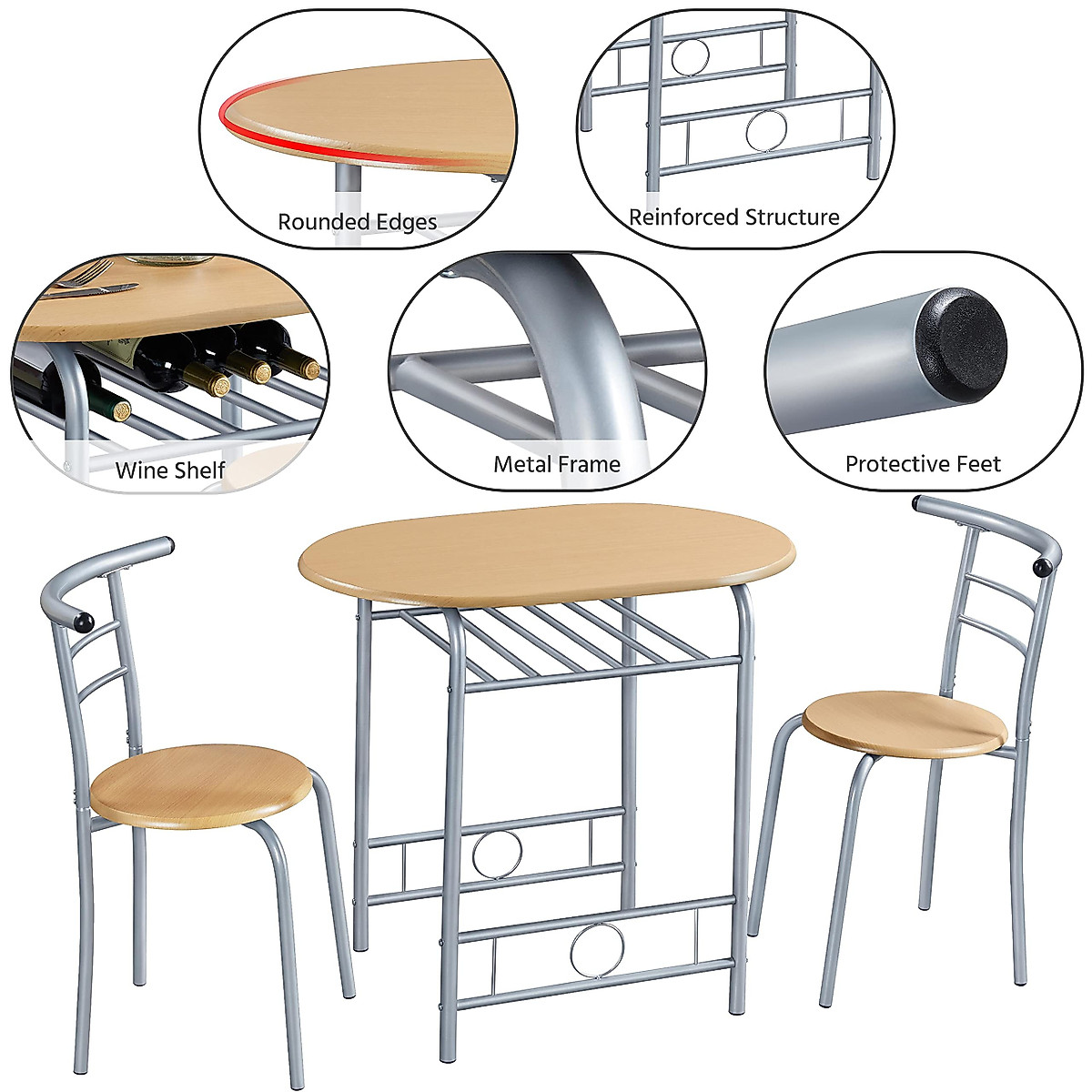 Rounded Edges

Reinforced Structure

Wine Shelf

Metal Frame

Protective Feet