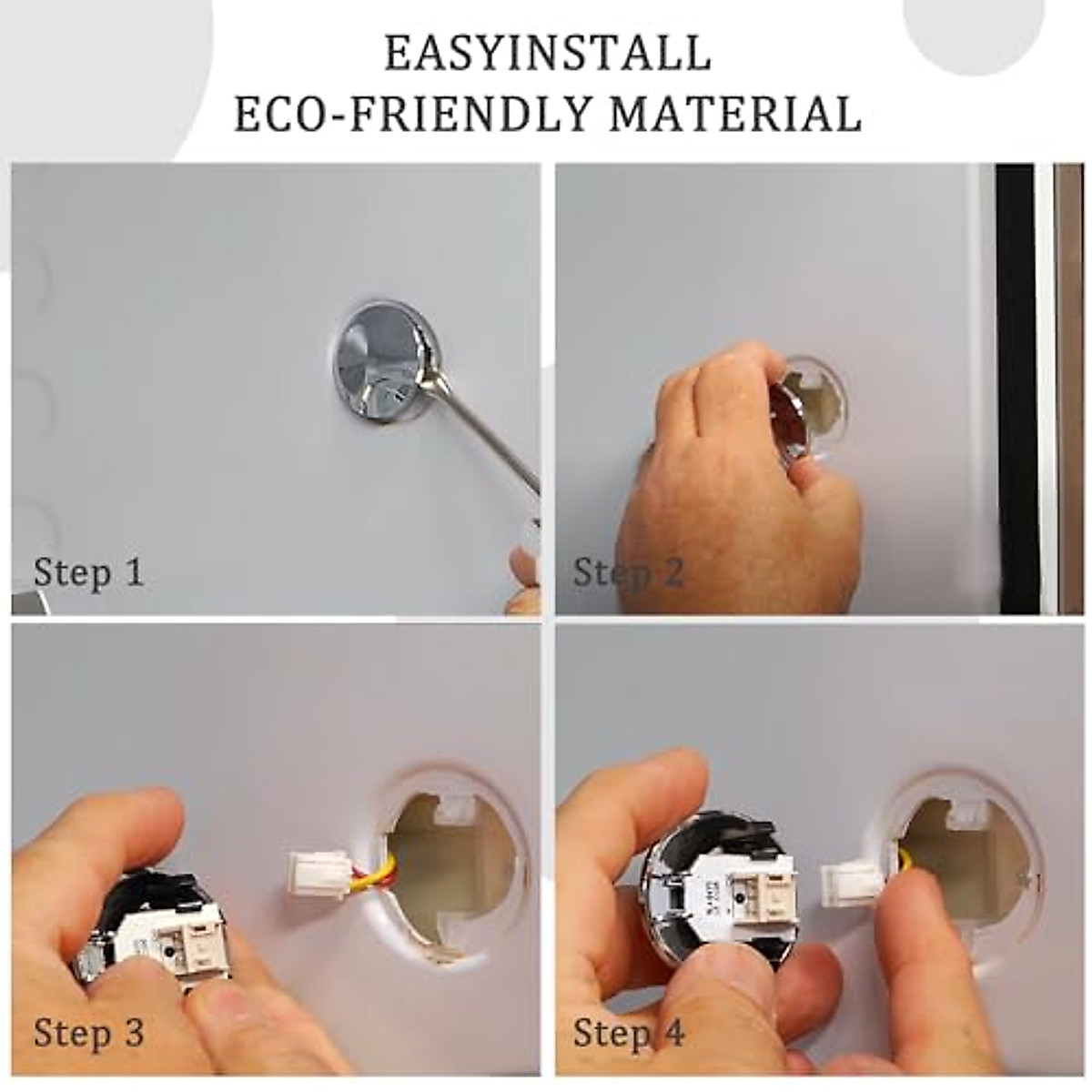 EASYINSTALL
ECO-FRIENDLY MATERIAL

Step 1

Step 2

Step 3

Step 4