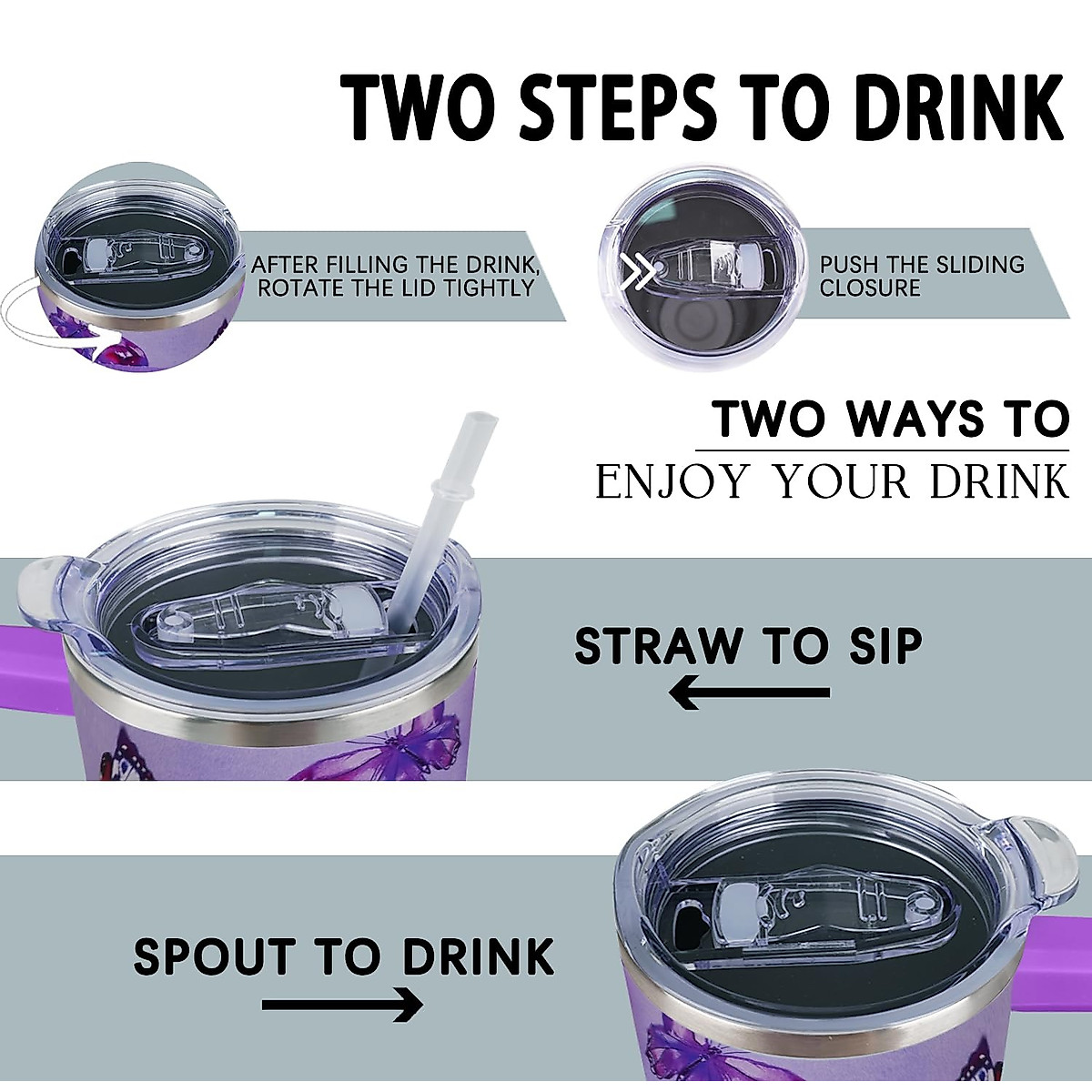 TWO STEPS TO DRINK

AFTER FILLING THE DRINK, ROTATE THE LID TIGHTLY

PUSH THE SLIDING CLOSURE

TWO WAYS TO
ENJOY YOUR DRINK

STRAW TO SIP

SPOUT TO DRINK