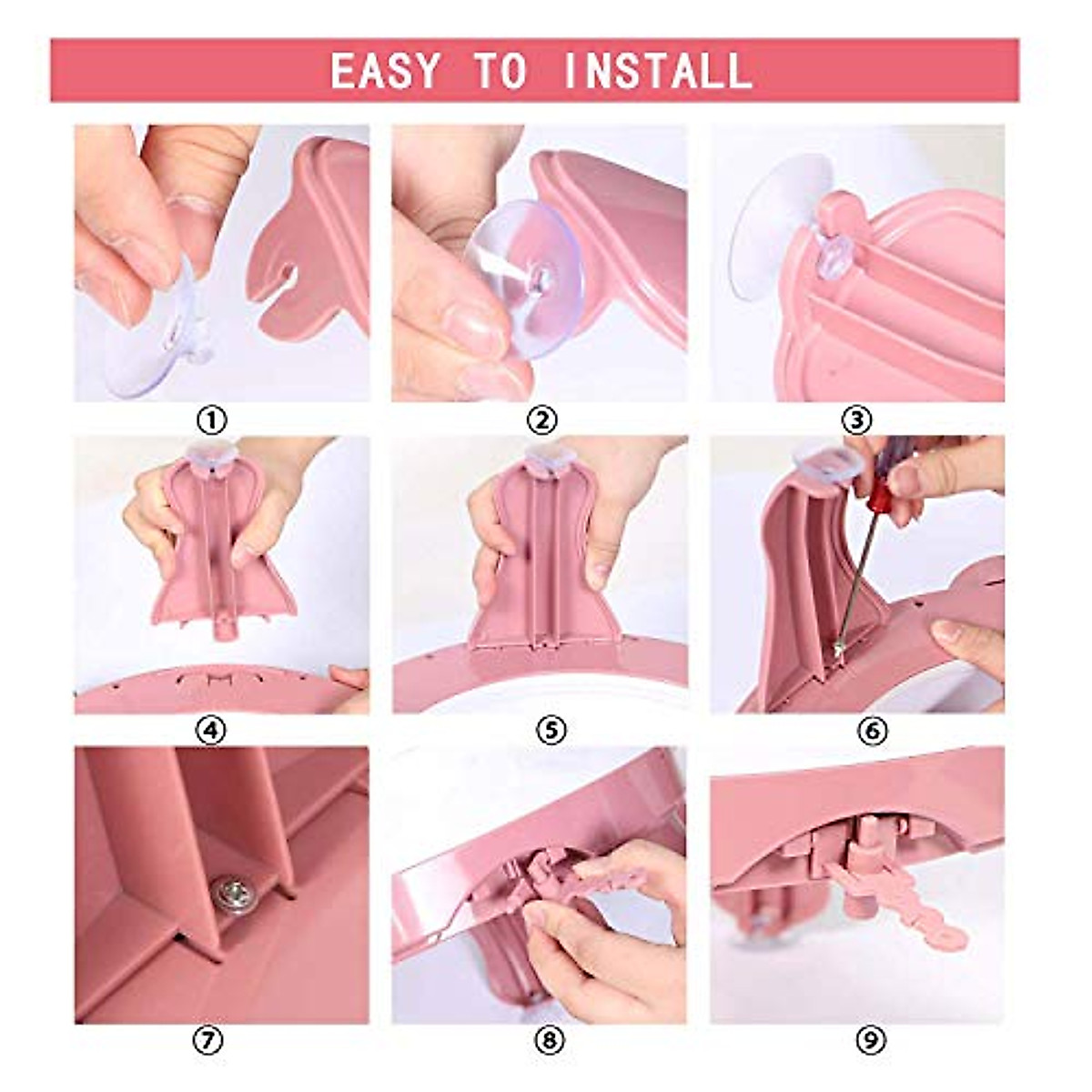 EASY TO INSTALL

①

②

③

④

⑤

⑥

⑦

⑧

⑨