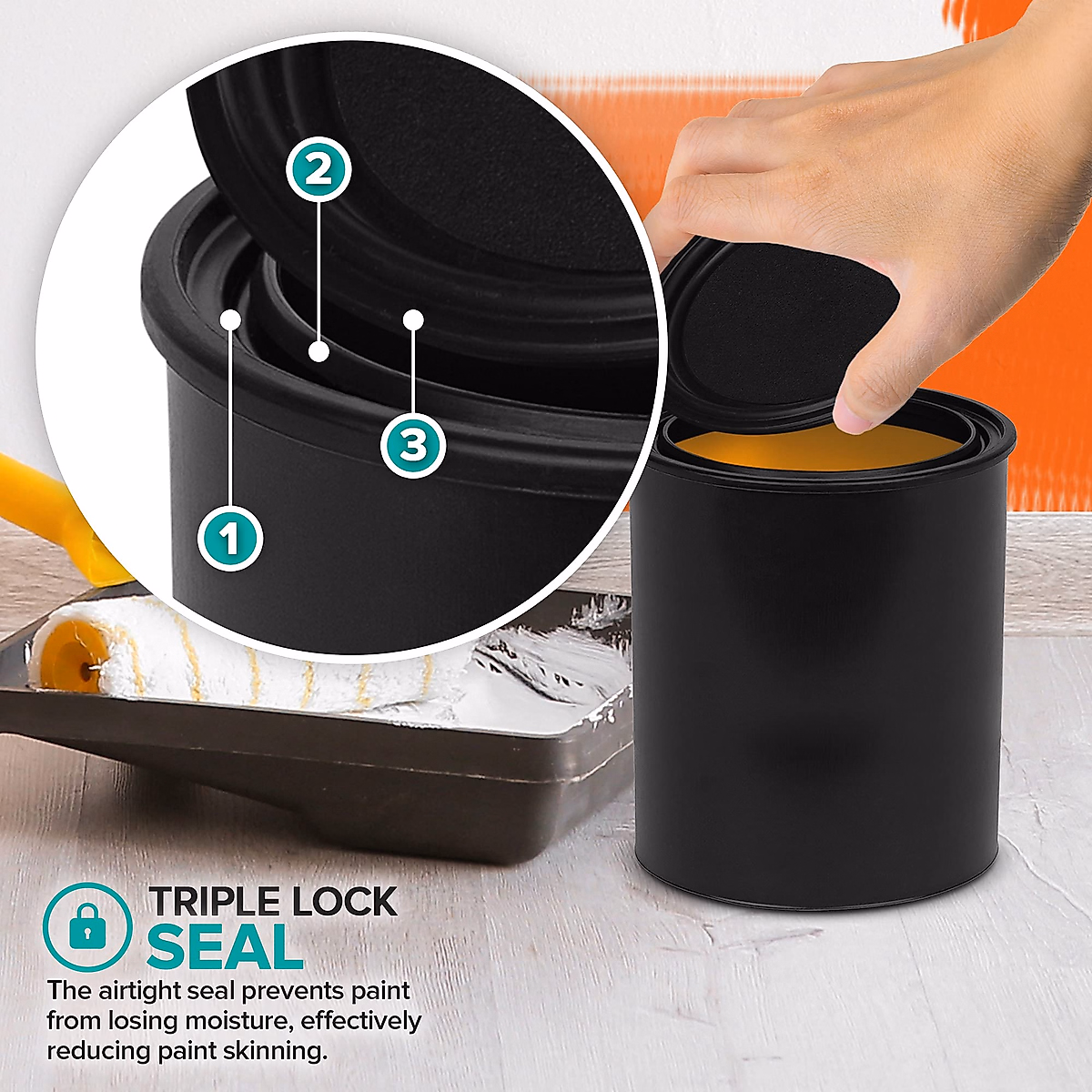 2

3

1

TRIPLE LOCK
SEAL

The airtight seal prevents paint from losing moisture, effectively reducing paint skinning.