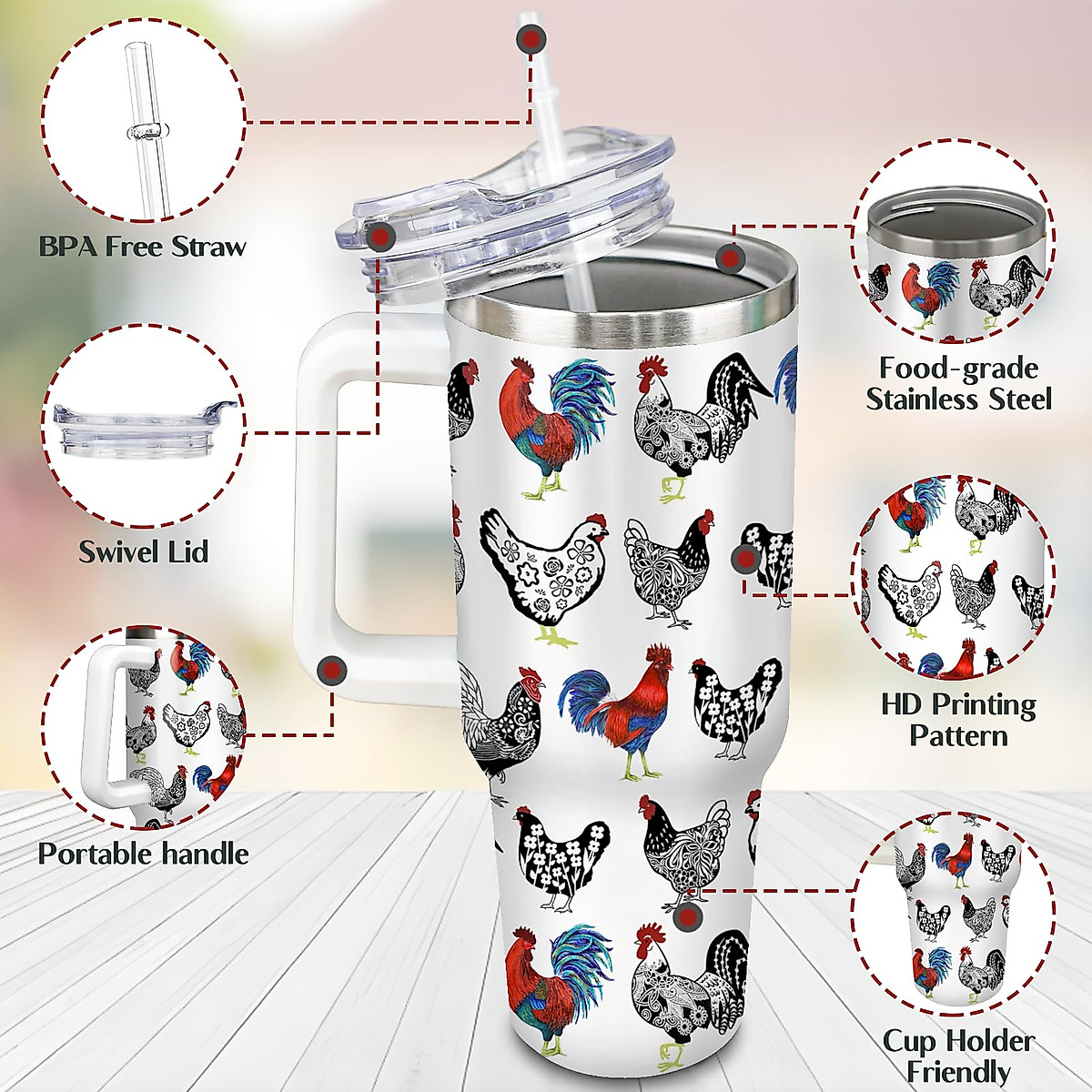 BPA Free Straw

Swivel Lid

Portable handle

Food-grade Stainless Steel

HD Printing Pattern

Cup Holder Friendly