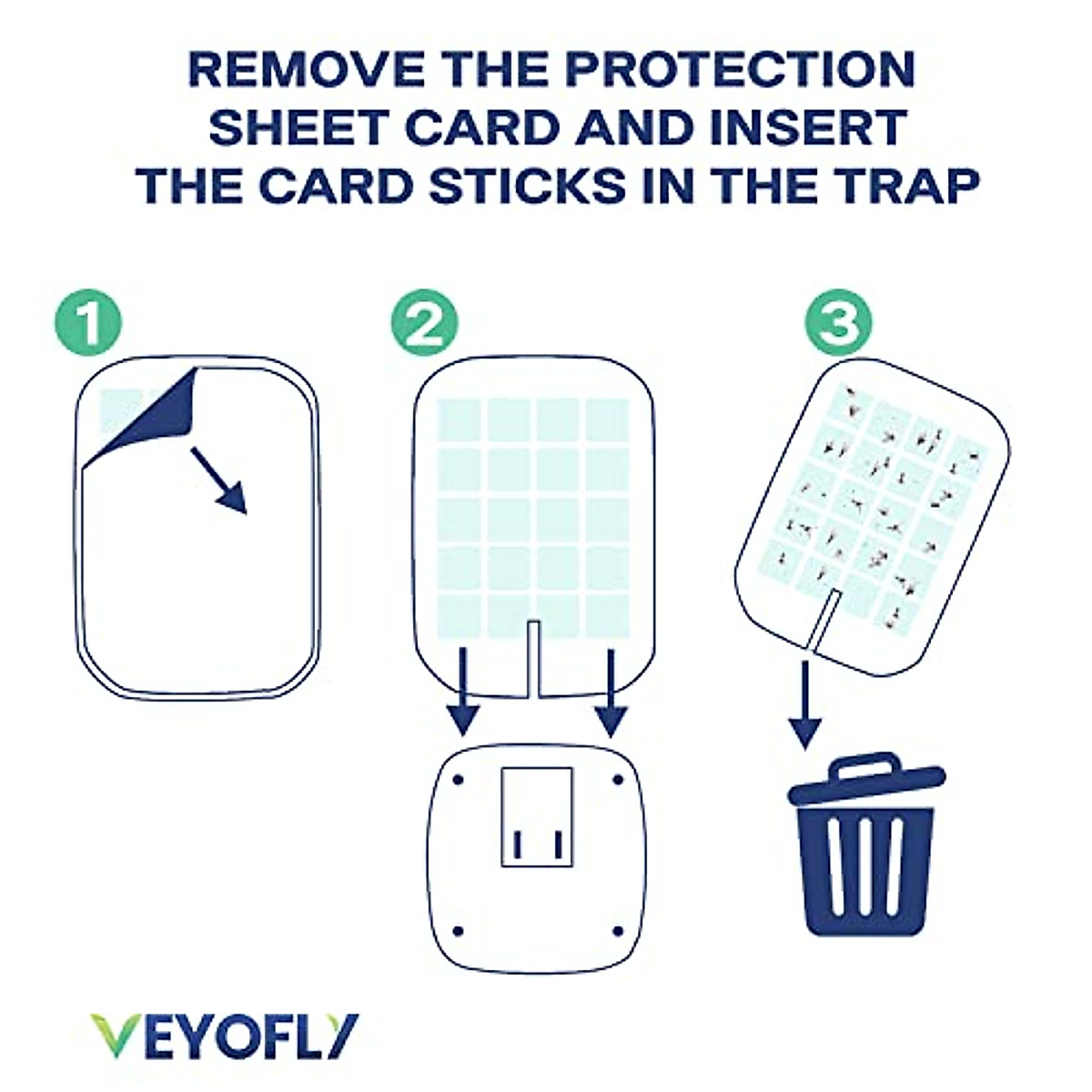 REMOVE THE PROTECTION SHEET CARD AND INSERT THE CARD STICKS IN THE TRAP

1

2

3

VEYOFLY