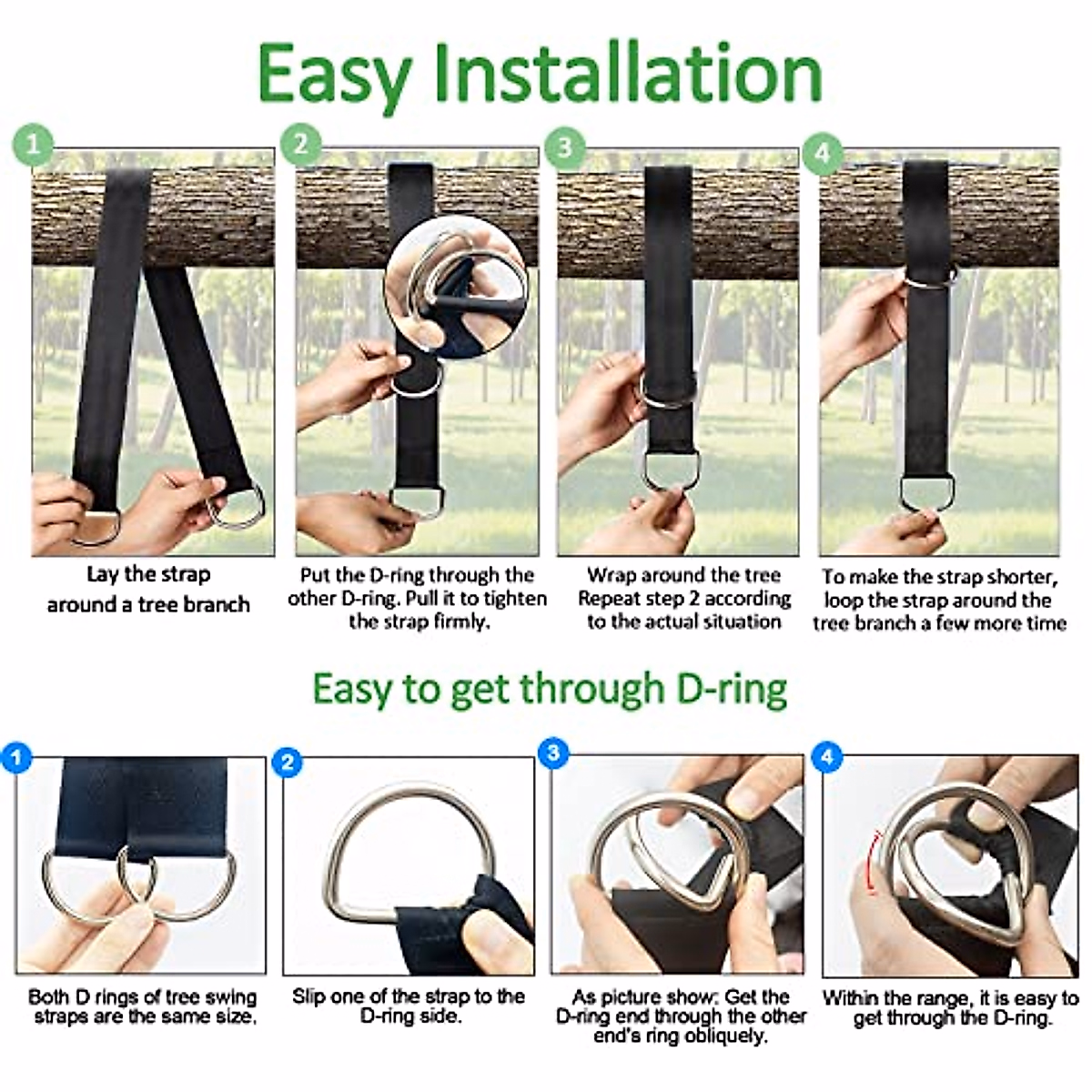 Easy Installation

1

Lay the strap around a tree branch

2

Put the D-ring through the other D-ring. Pull it to tighten the strap firmly.

3

Wrap around the tree Repeat step 2 according to the actual situation

4

To make the strap shorter, loop the strap around the tree branch a few more time

Easy to get through D-ring

1

Both D rings of tree swing straps are the same size.

2

Slip one of the strap to the D-ring side.

3

As picture show: Get the D-ring end through the other end's ring obliquely.

4

Within the range, it is easy to get through the D-ring.