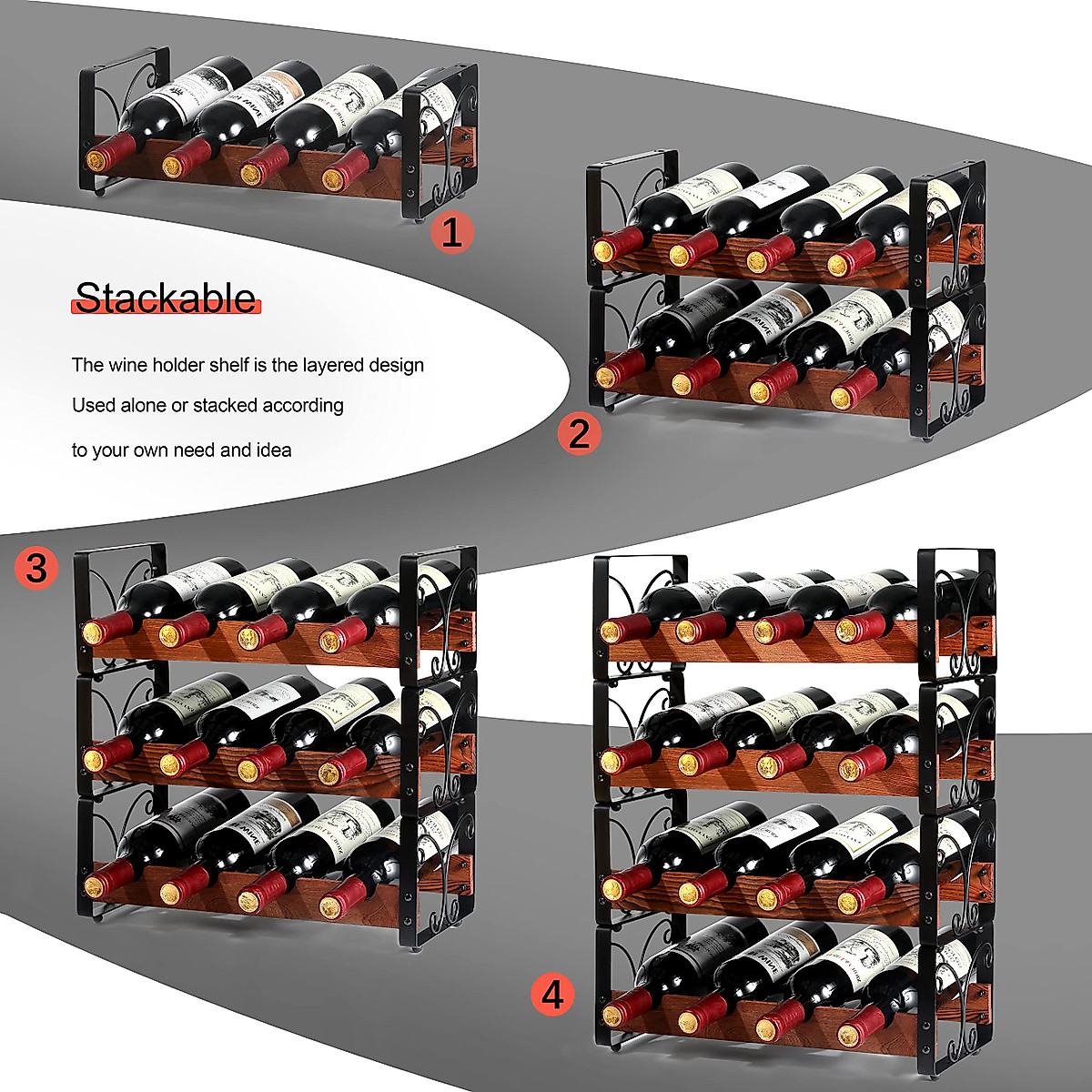 1

Stackable

The wine holder shelf is the layered design

Used alone or stacked according

to your own need and idea

2

3

4