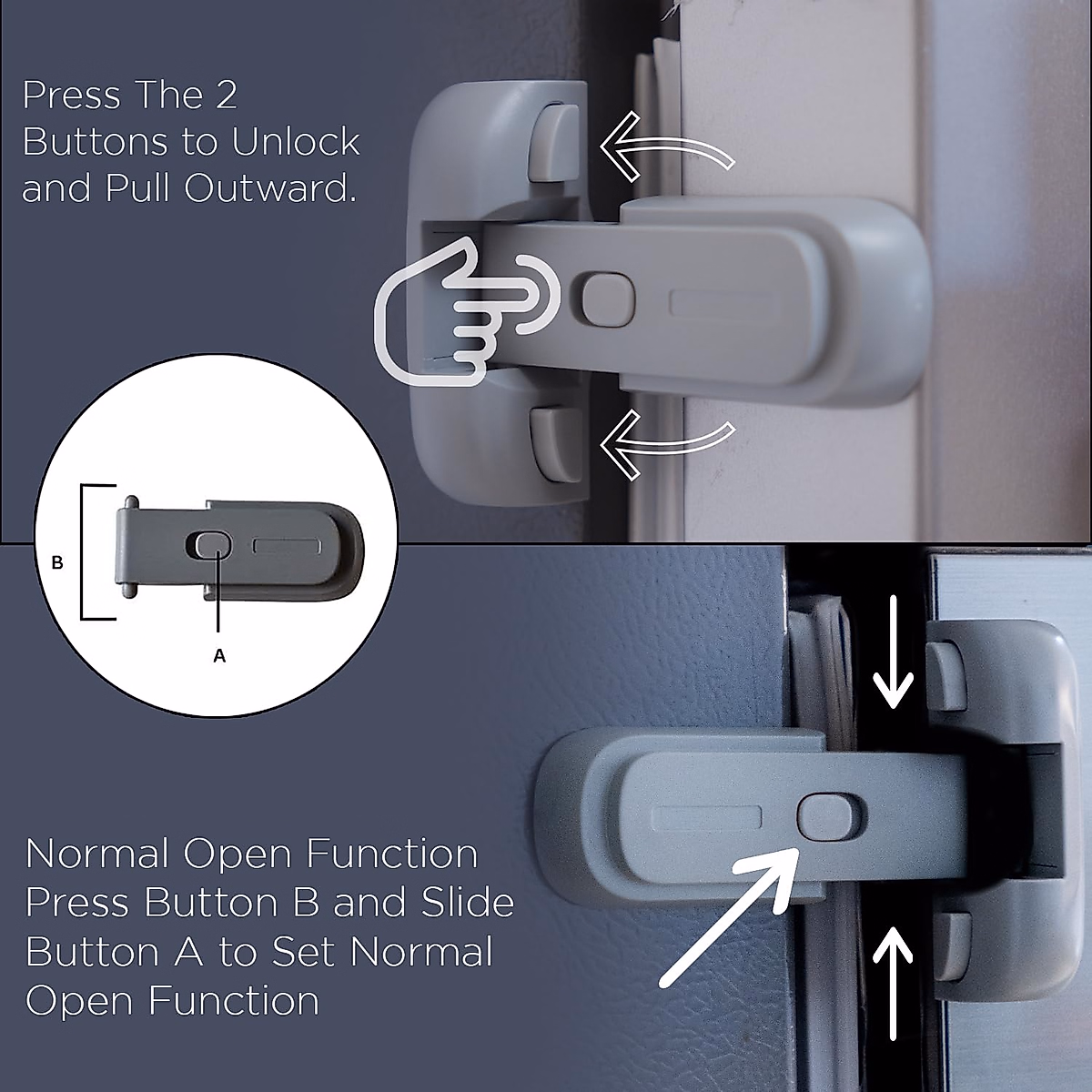 Press The 2 Buttons to Unlock and Pull Outward.

B

A

Normal Open Function Press Button B and Slide Button A to Set Normal Open Function