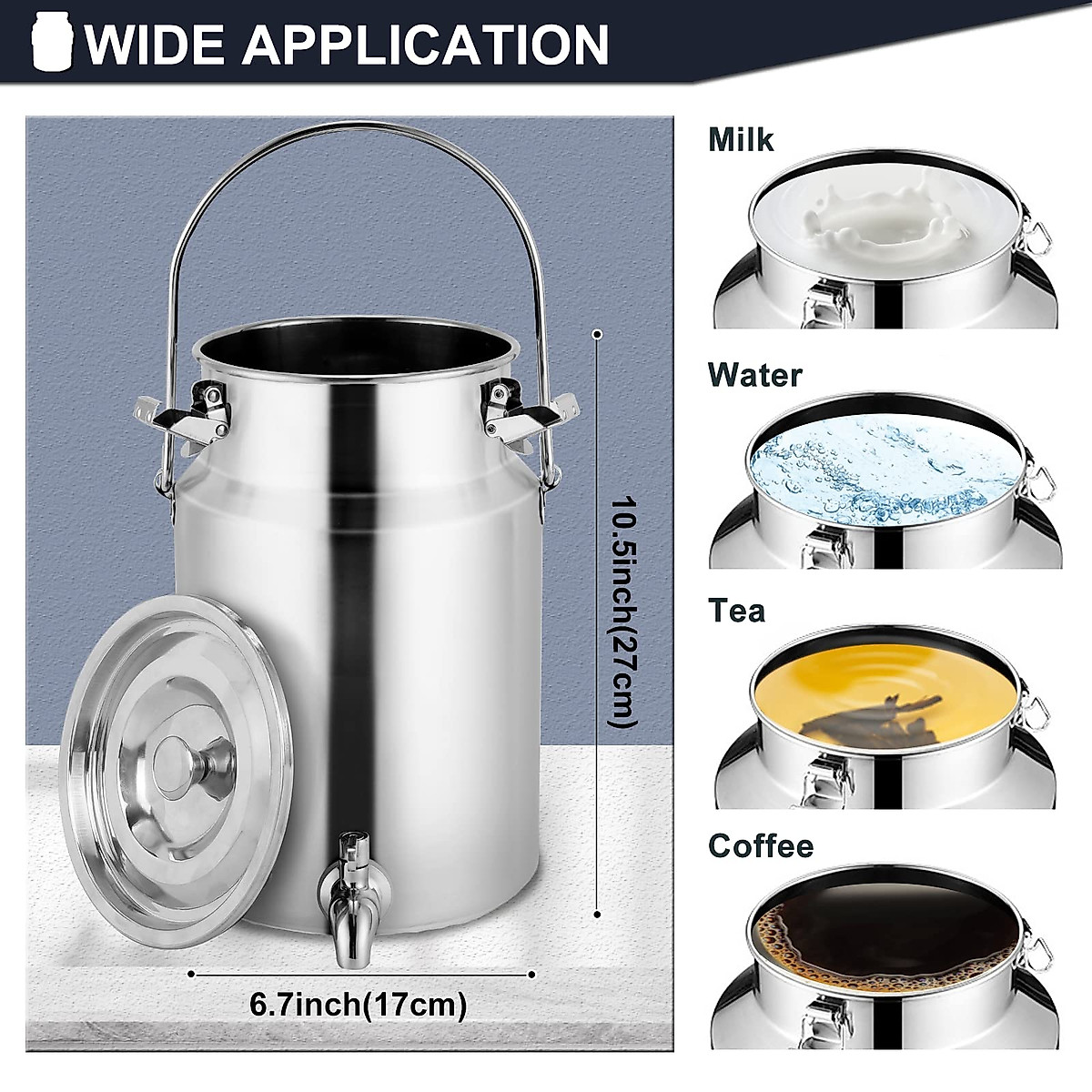 WIDE APPLICATION

10.5inch(27cm)

6.7inch(17cm)

Milk

Water

Tea

Coffee