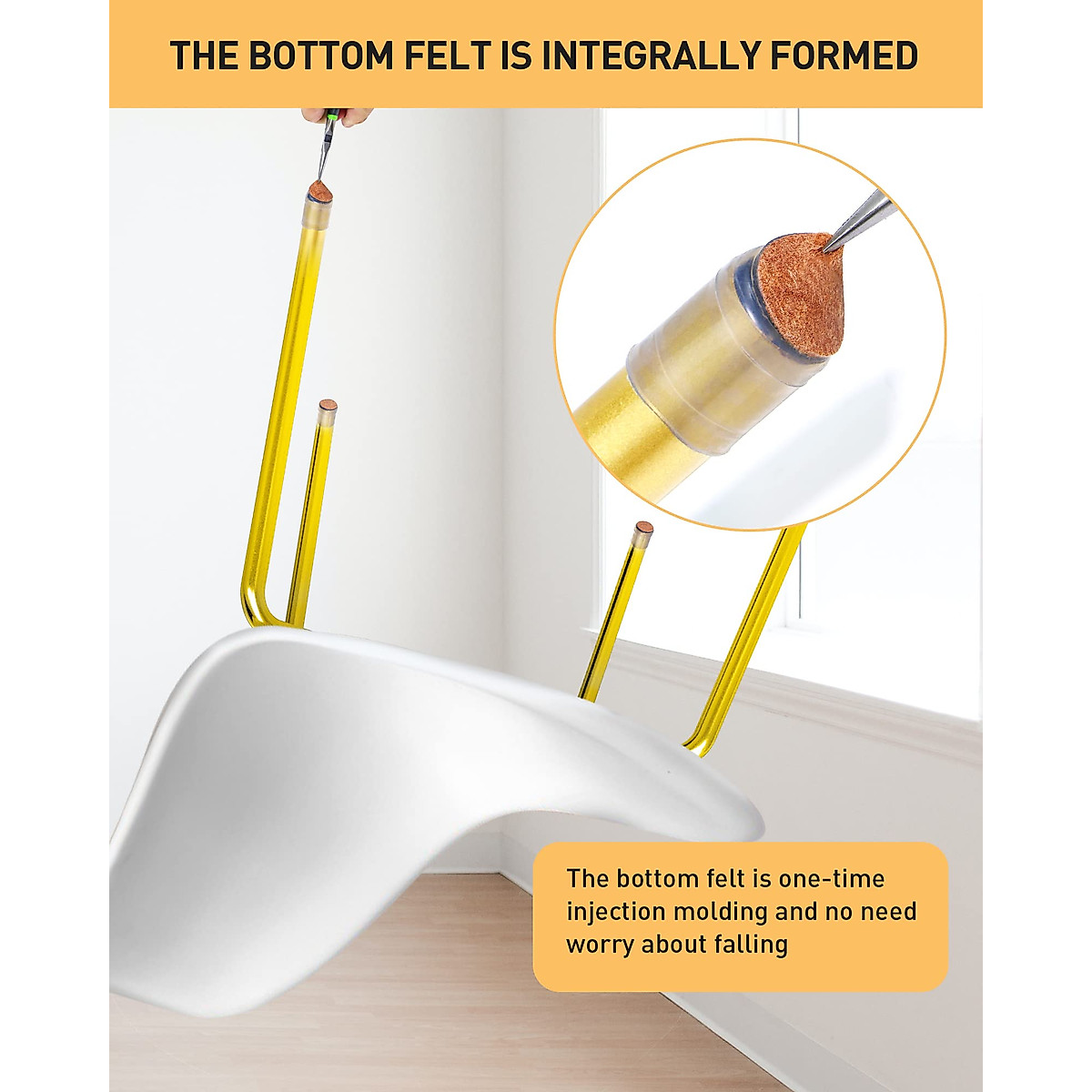 THE BOTTOM FELT IS INTEGRALLY FORMED

The bottom felt is one-time injection molding and no need worry about falling