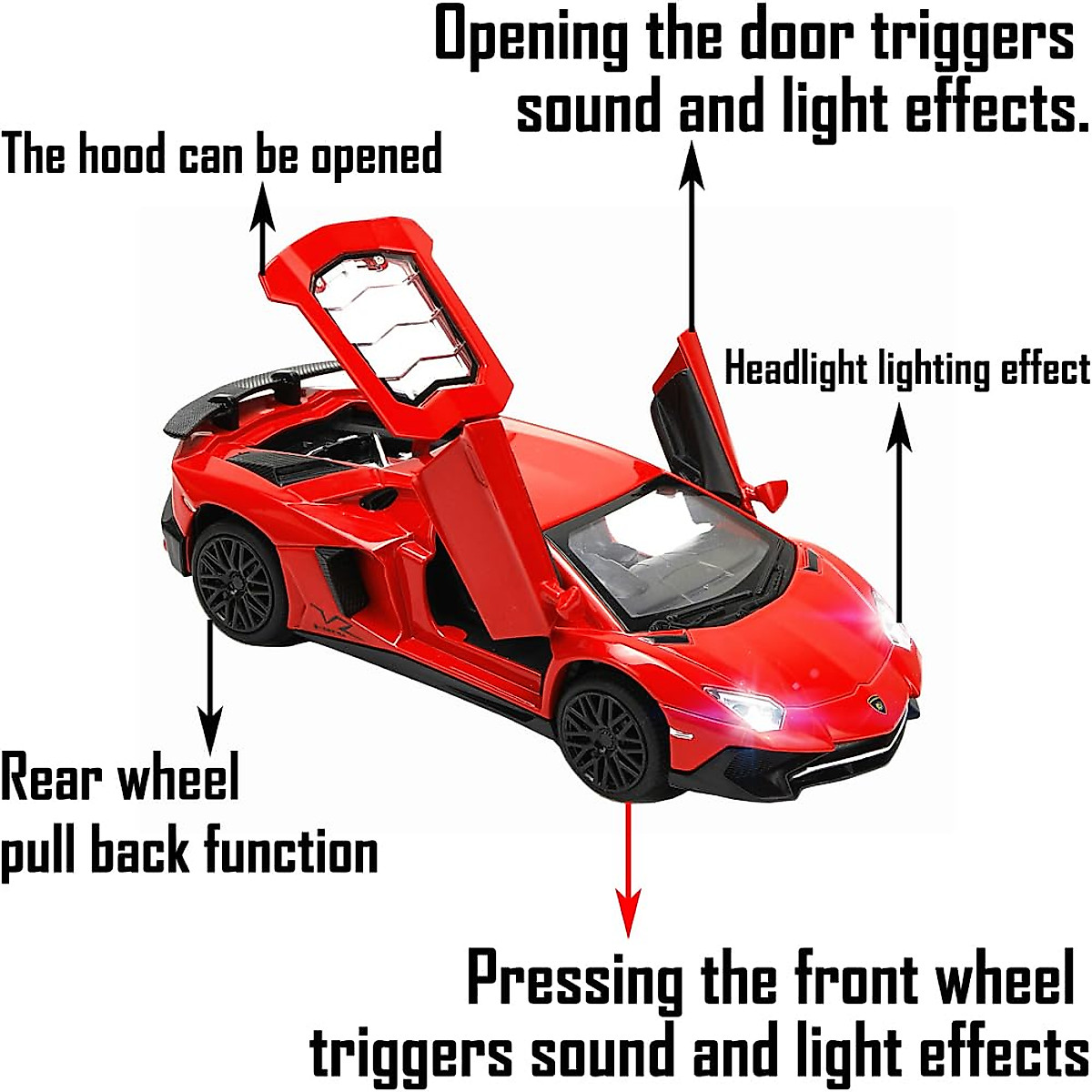 Opening the door triggers sound and light effects.

The hood can be opened

Headlight lighting effect

Rear wheel pull back function

Pressing the front wheel triggers sound and light effects