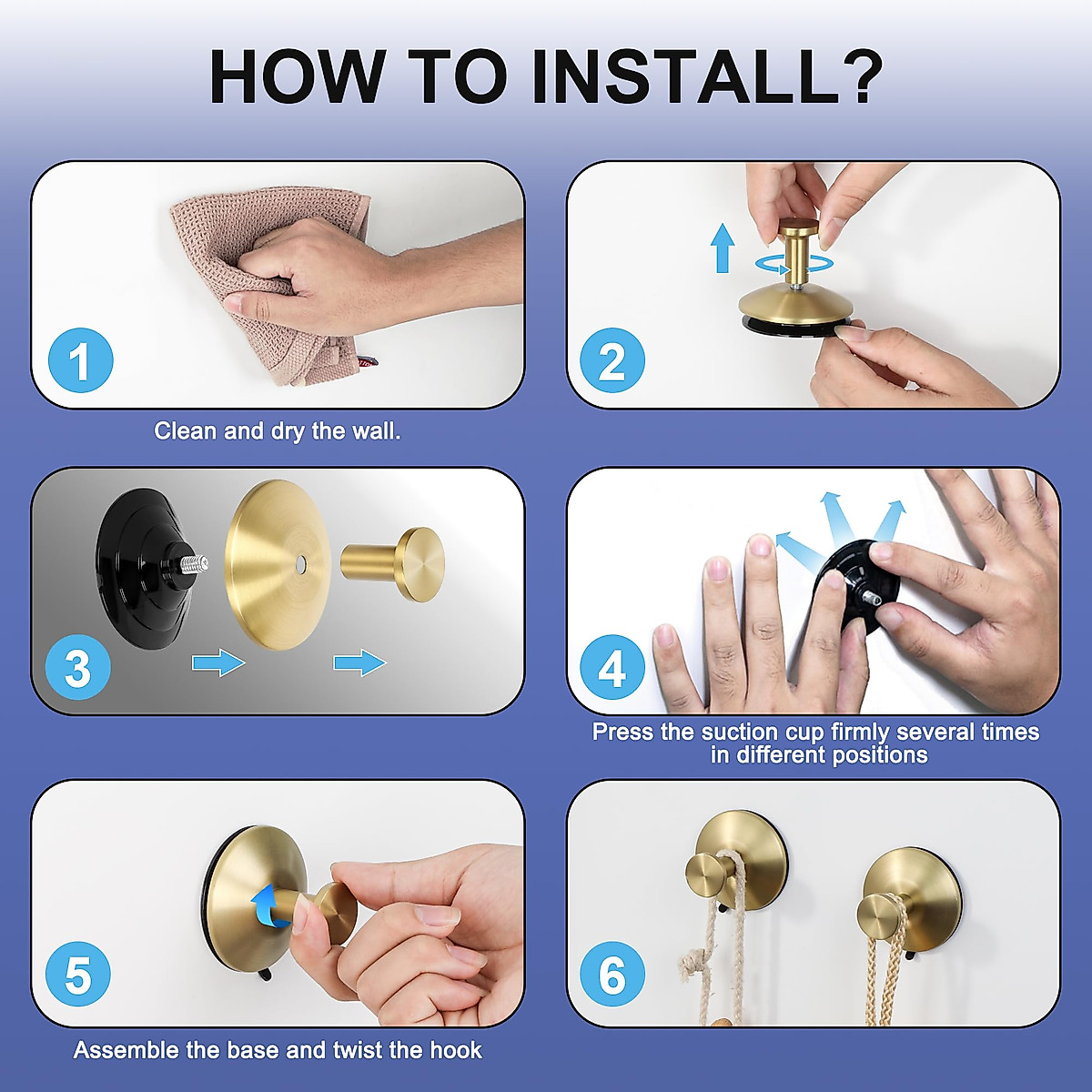 HOW TO INSTALL?

1

Clean and dry the wall.

2

3

4

Press the suction cup firmly several times in different positions

5

Assemble the base and twist the hook

6