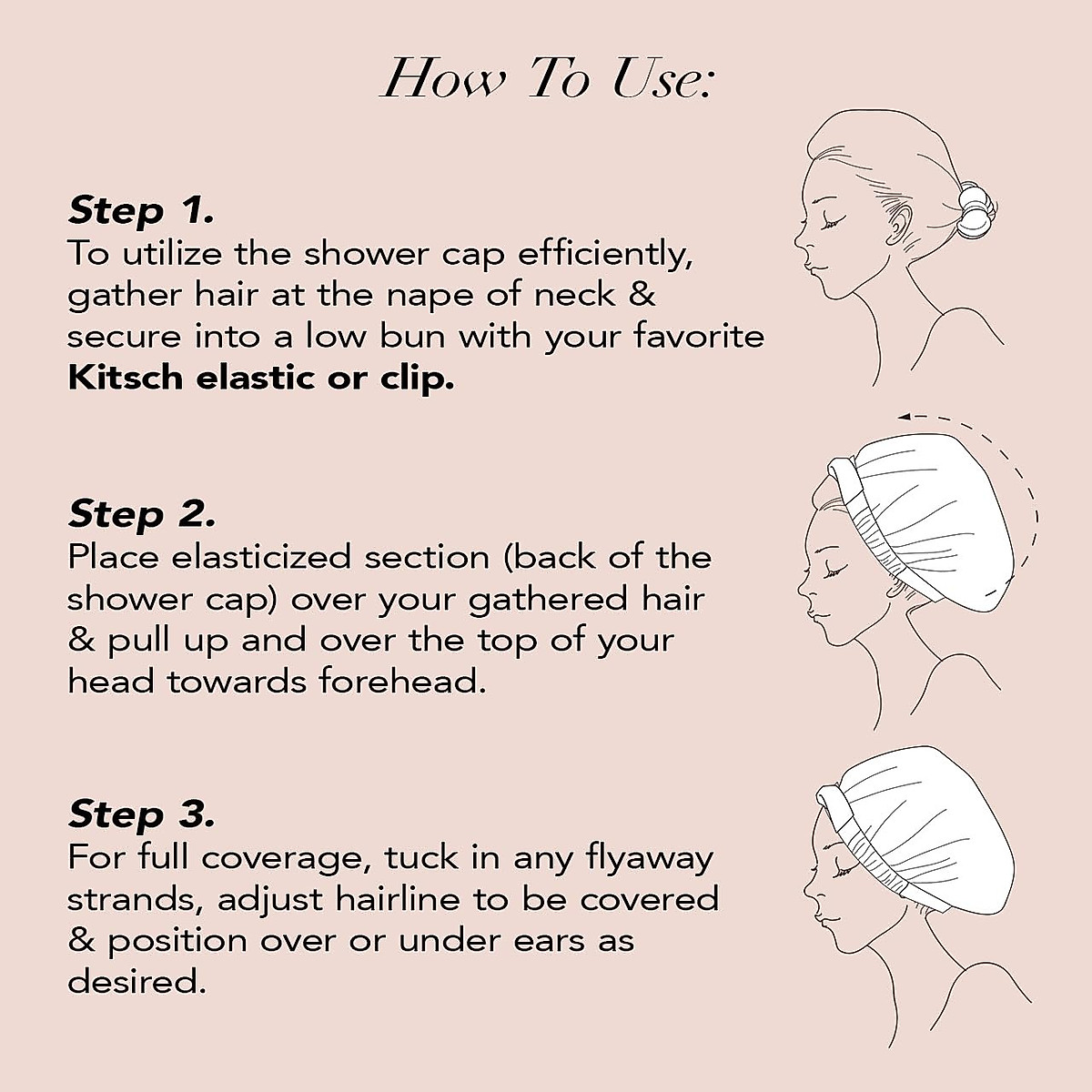 How To Use:

Step 1.
To utilize the shower cap efficiently, gather hair at the nape of neck & secure into a low bun with your favorite Kitsch elastic or clip.

Step 2.
Place elasticized section (back of the shower cap) over your gathered hair & pull up and over the top of your head towards forehead.

Step 3.
For full coverage, tuck in any flyaway strands, adjust hairline to be covered & position over or under ears as desired.