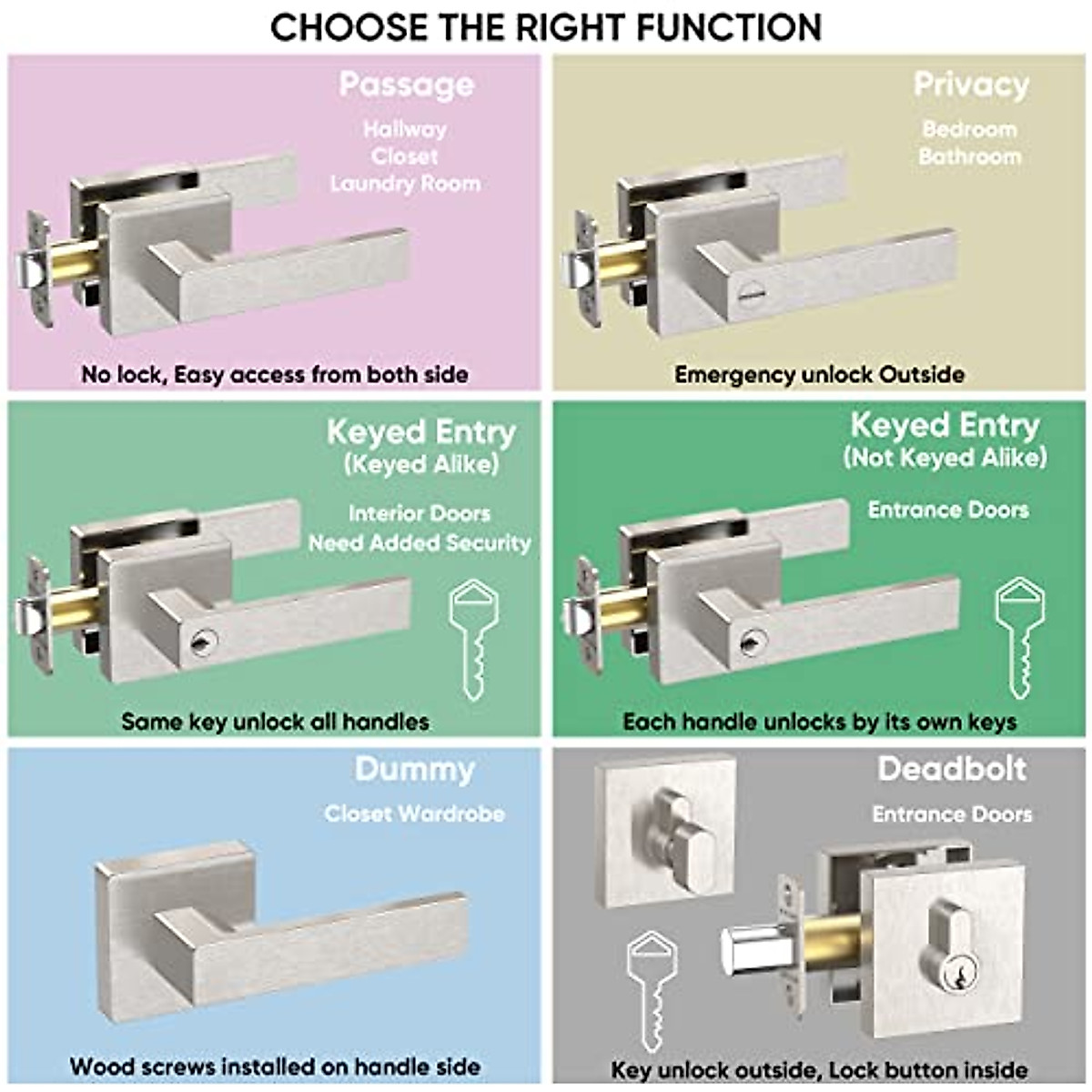 CHOOSE THE RIGHT FUNCTION

Passage
Hallway
Closet
Laundry Room

No lock, Easy access from both side

Privacy
Bedroom
Bathroom

Emergency unlock Outside

Keyed Entry
(Keyed Alike)
Interior Doors
Need Added Security

Same key unlock all handles

Keyed Entry
(Not Keyed Alike)
Entrance Doors

Each handle unlocks by its own keys

Dummy
Closet Wardrobe

Wood screws installed on handle side

Deadbolt
Entrance Doors

Key unlock outside, Lock button inside