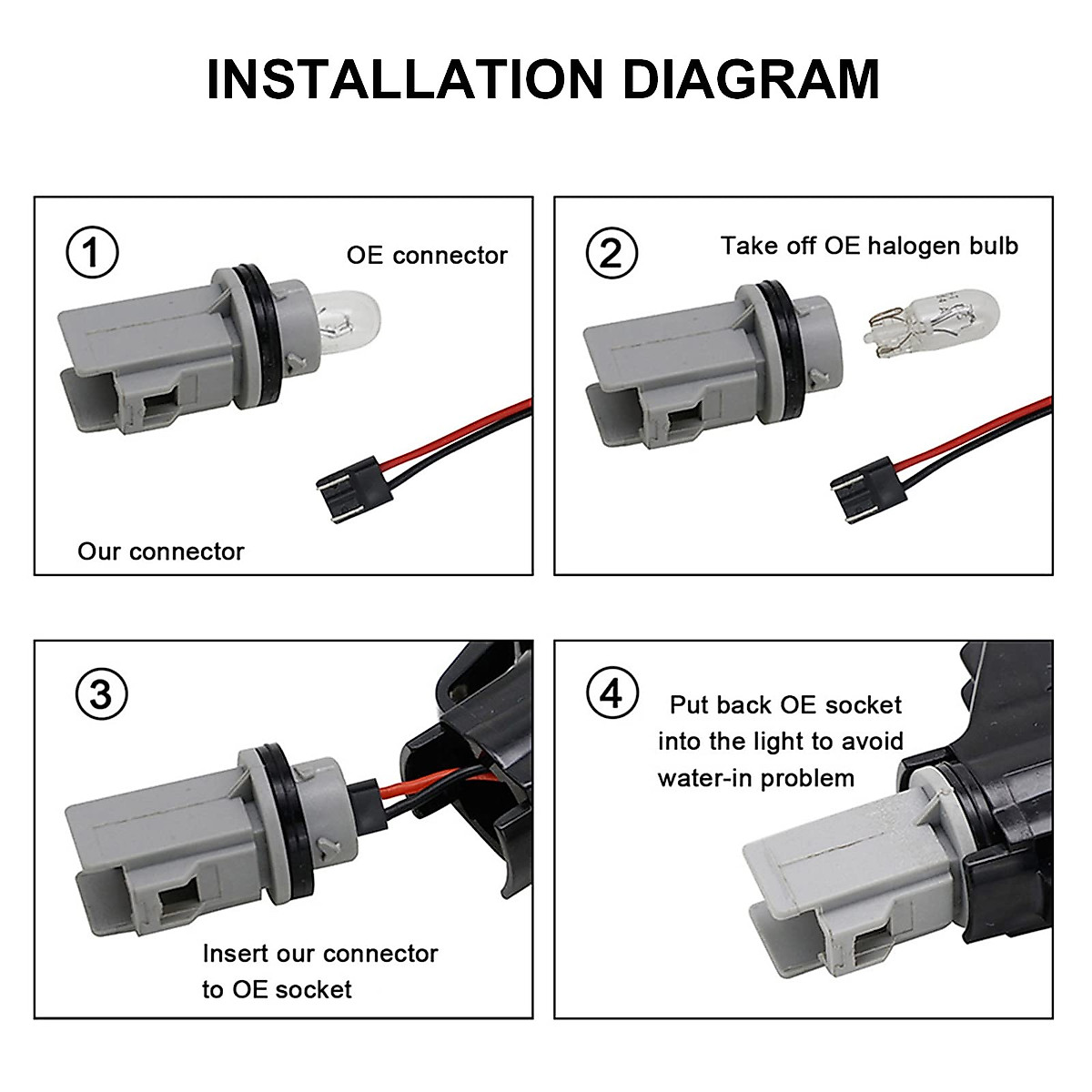 INSTALLATION DIAGRAM

1 OE connector

Our connector

2 Take off OE halogen bulb

3

Insert our connector to OE socket

4 Put back OE socket into the light to avoid water-in problem