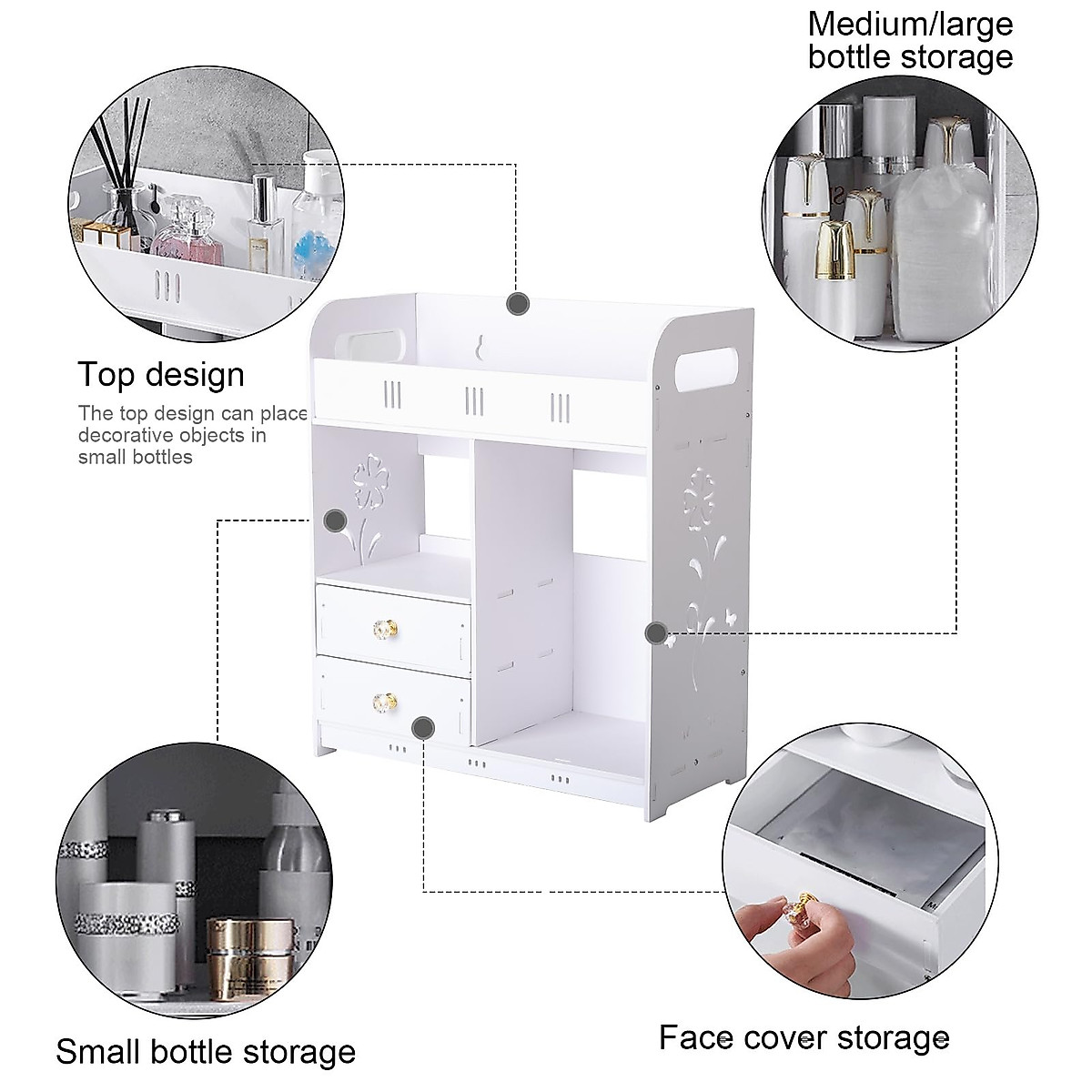 Medium/large bottle storage

Top design

The top design can place decorative objects in small bottles

Small bottle storage

Face cover storage