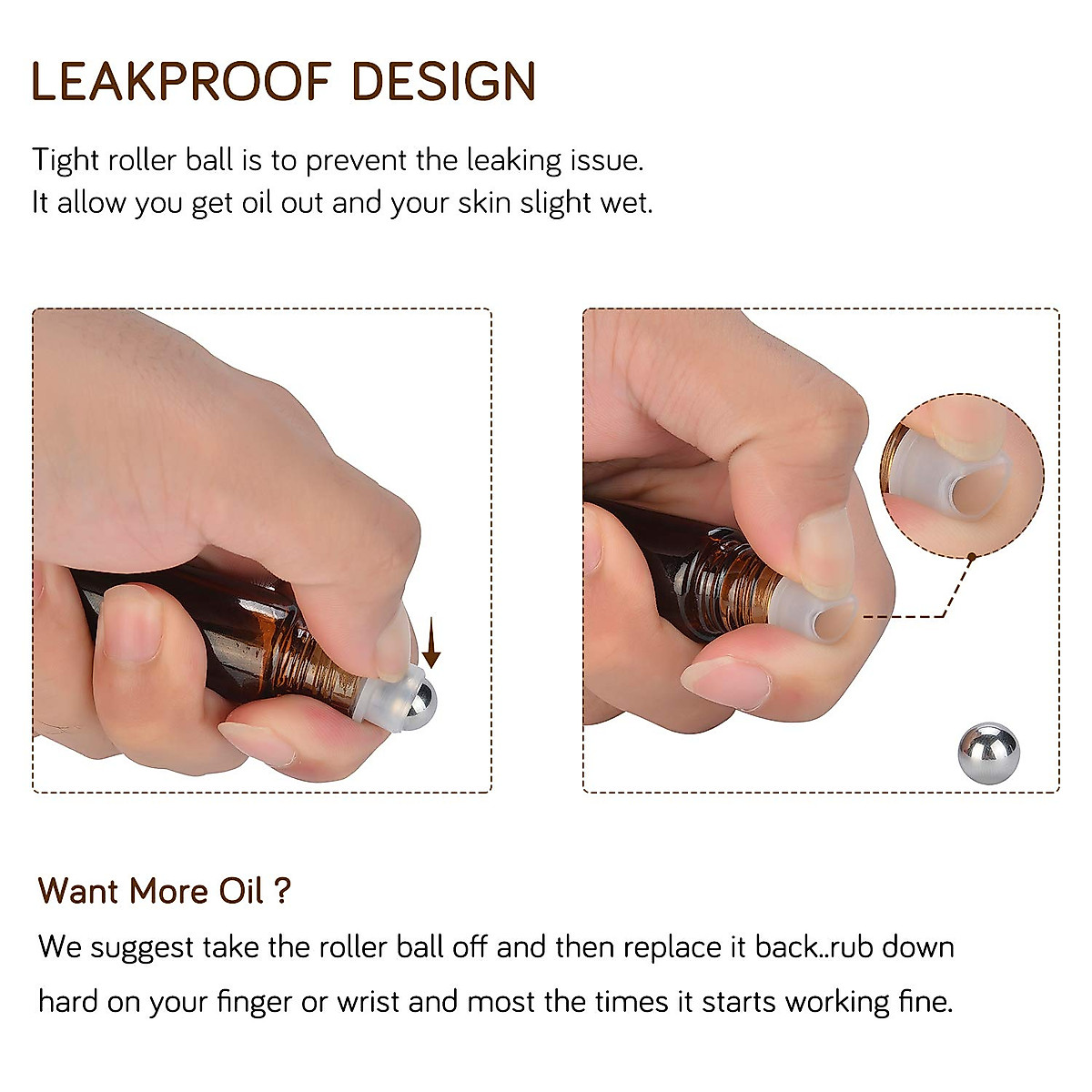 LEAKPROOF DESIGN

Tight roller ball is to prevent the leaking issue.
It allow you get oil out and your skin slight wet.

Want More Oil ?

We suggest take the roller ball off and then replace it back..rub down hard on your finger or wrist and most the times it starts working fine.