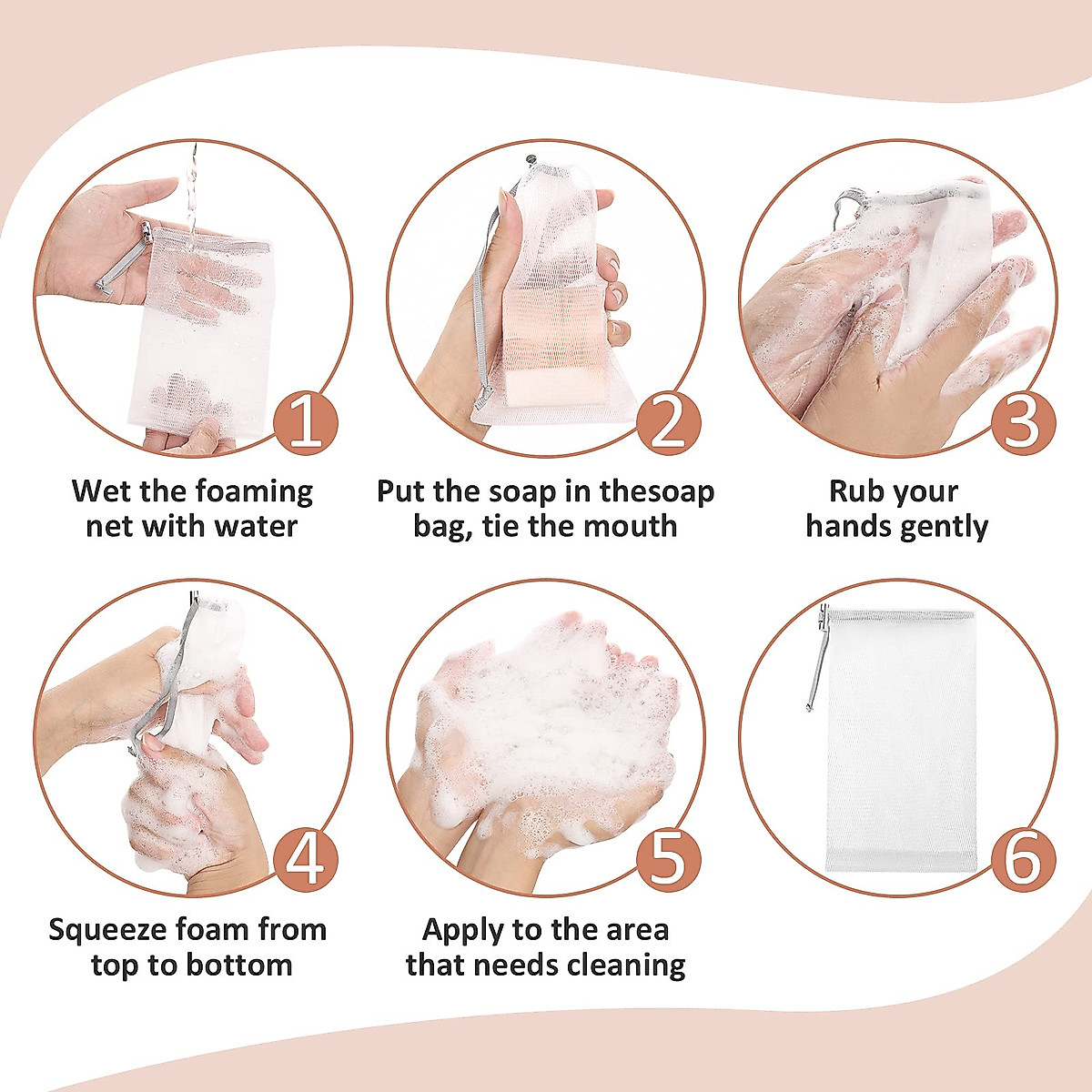 1
Wet the foaming net with water

2
Put the soap in thesoap bag, tie the mouth

3
Rub your hands gently

4
Squeeze foam from top to bottom

5
Apply to the area that needs cleaning

6