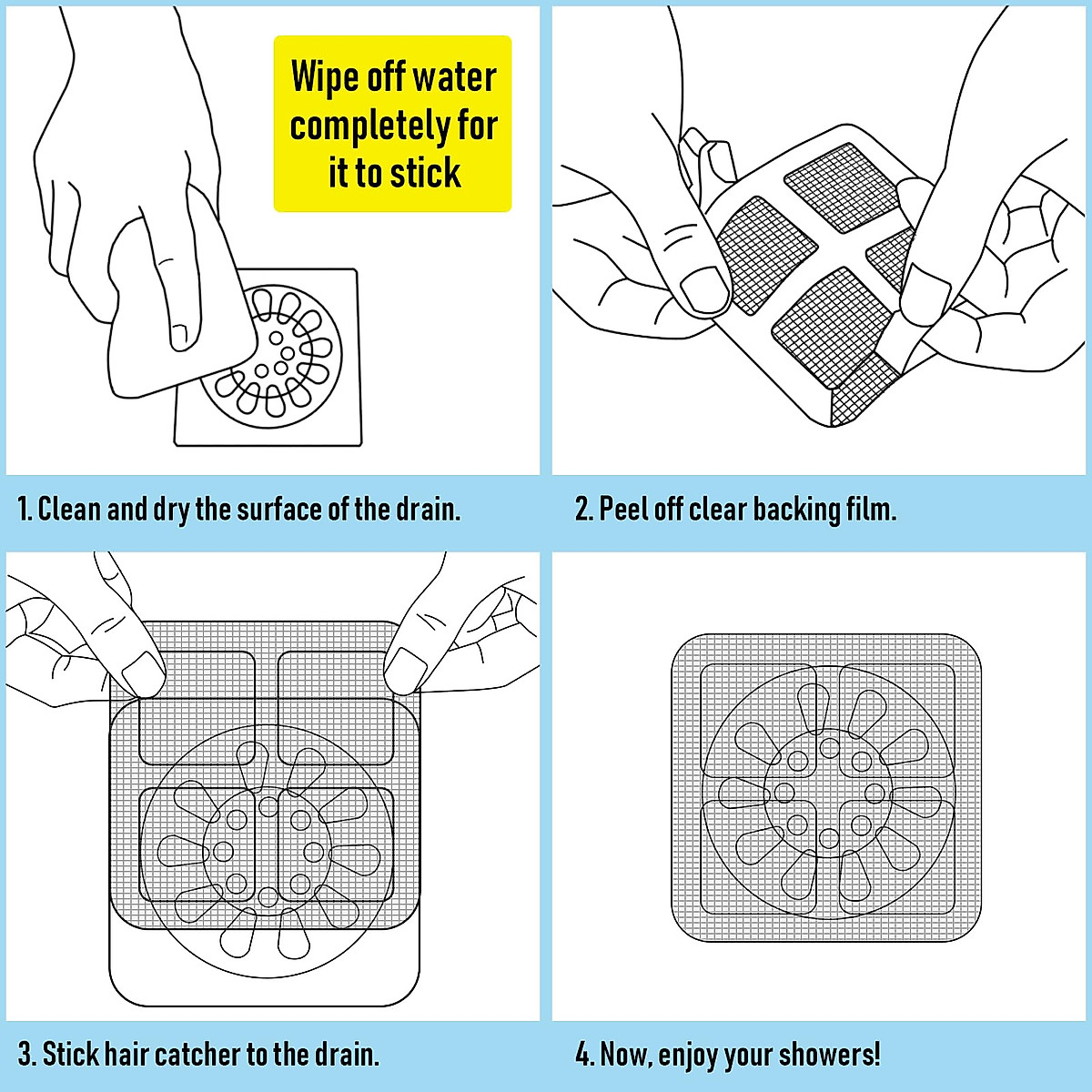 Wipe off water completely for it to stick

1. Clean and dry the surface of the drain.

2. Peel off clear backing film.

3. Stick hair catcher to the drain.

4. Now, enjoy your showers!