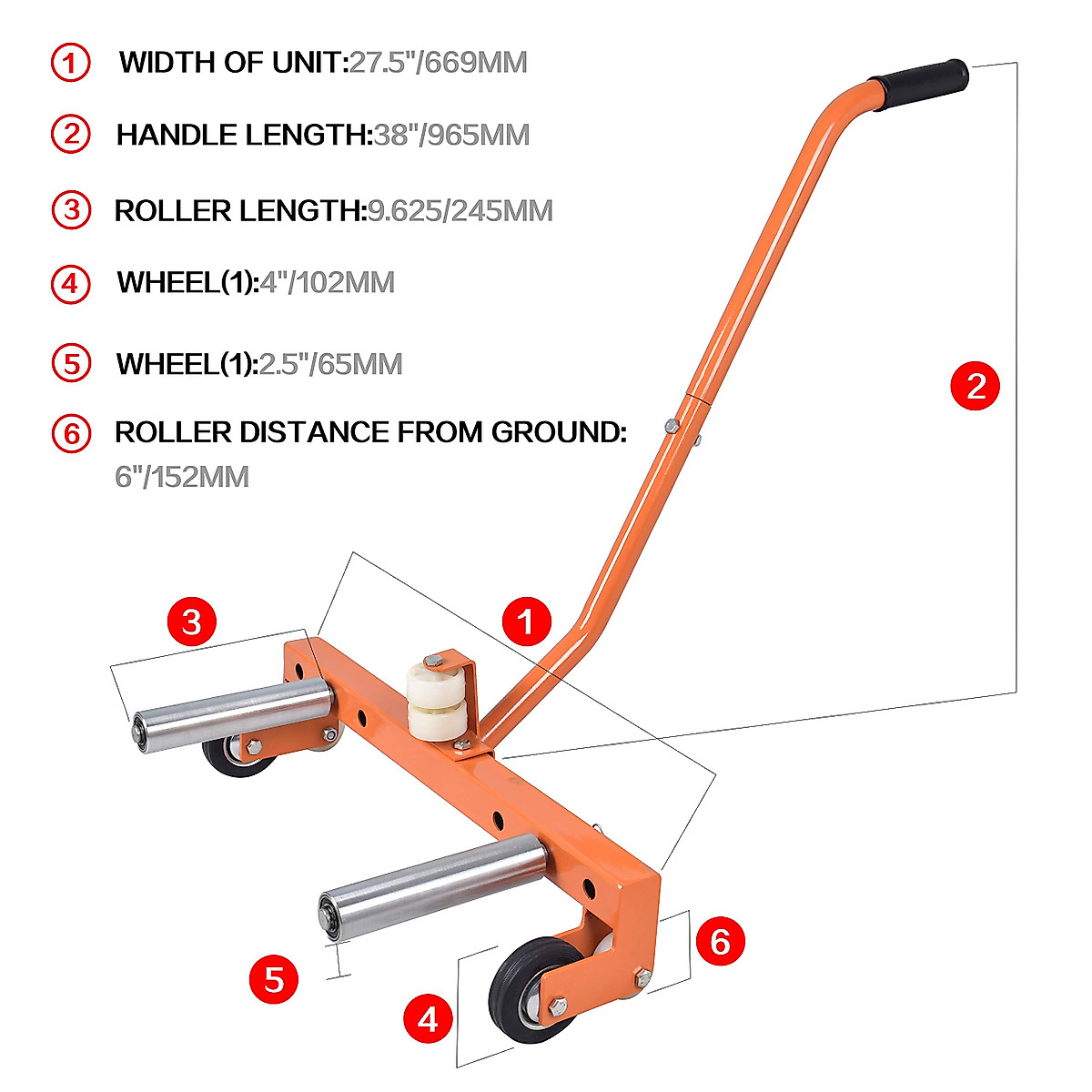 1 WIDTH OF UNIT:27.5"/669MM

2 HANDLE LENGTH:38"/965MM

3 ROLLER LENGTH:9.625/245MM

4 WHEEL(1):4"/102MM

5 WHEEL(1):2.5"/65MM

6 ROLLER DISTANCE FROM GROUND: 6"/152MM

2

3

1

6

5

4