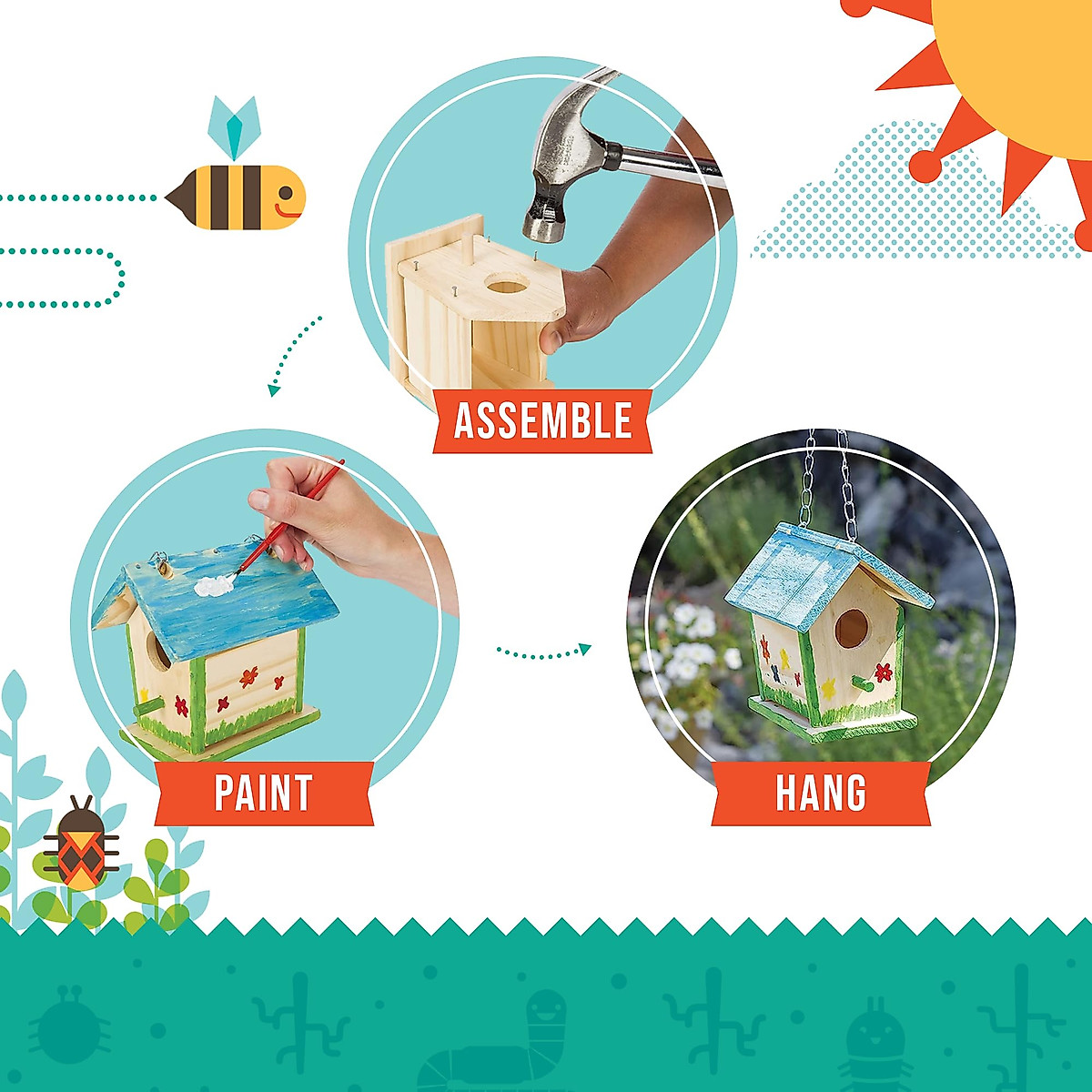 ASSEMBLE

PAINT

HANG