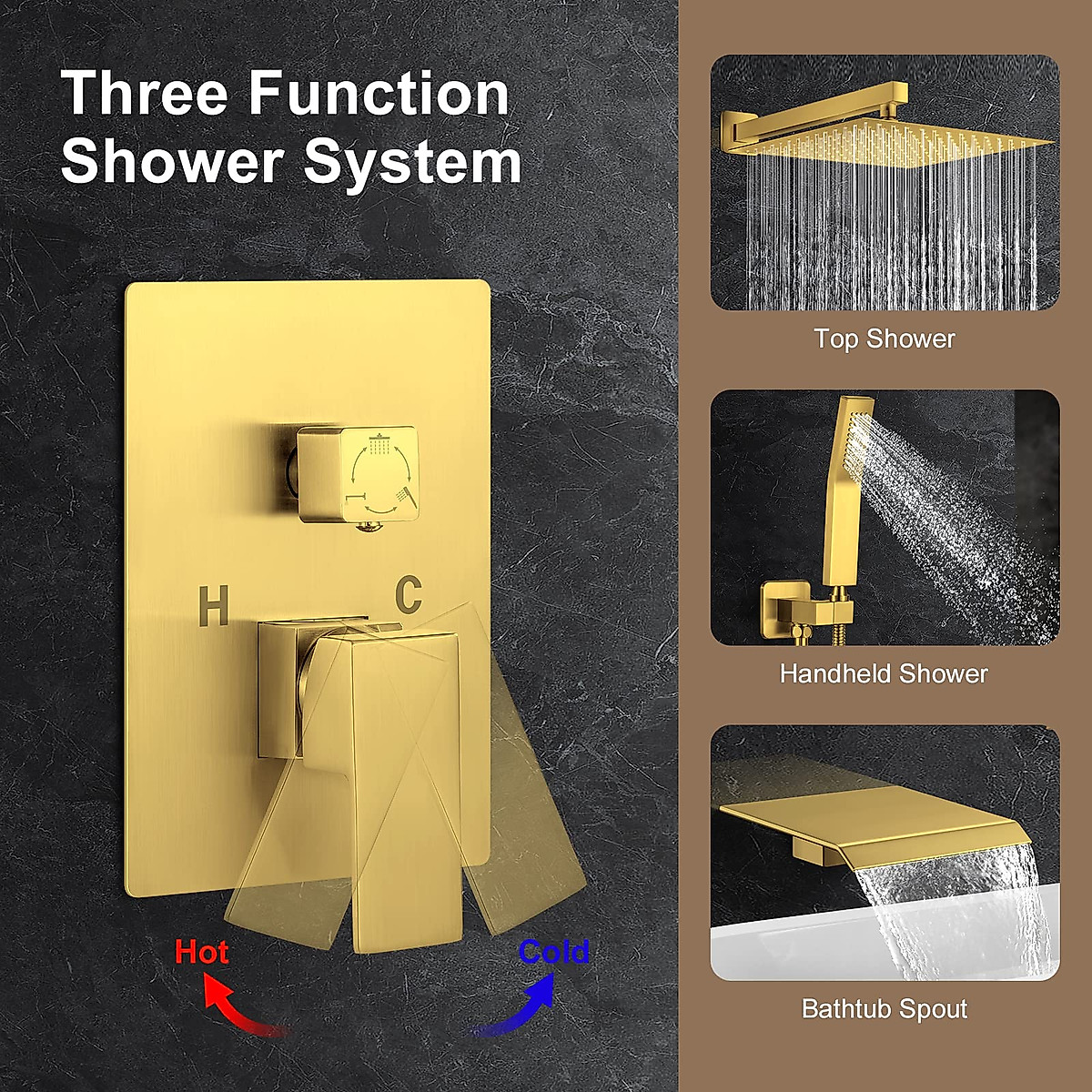 Three Function Shower System

H
C

Hot
Cold

Top Shower

Handheld Shower

Bathtub Spout