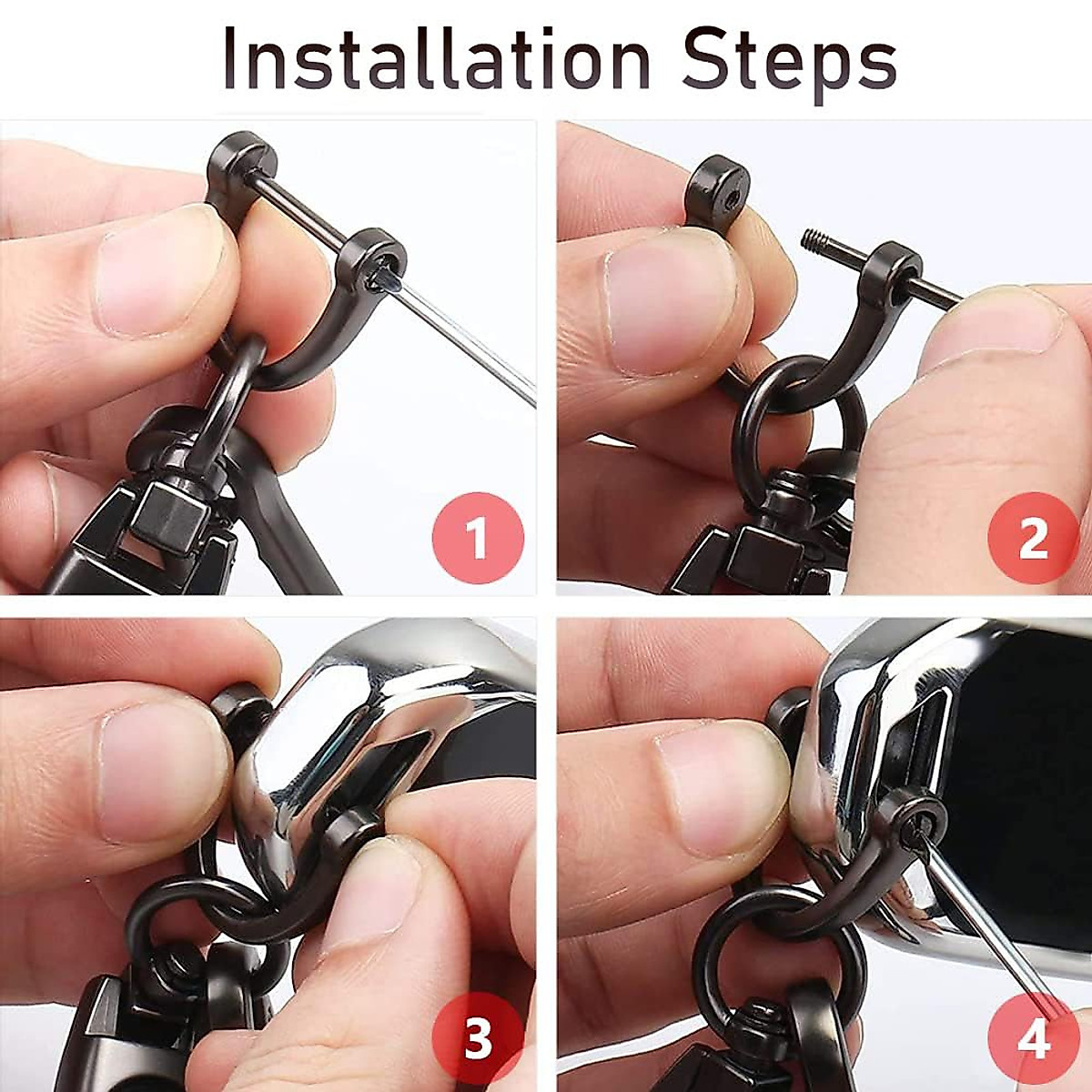 Installation Steps

1

2

3

4