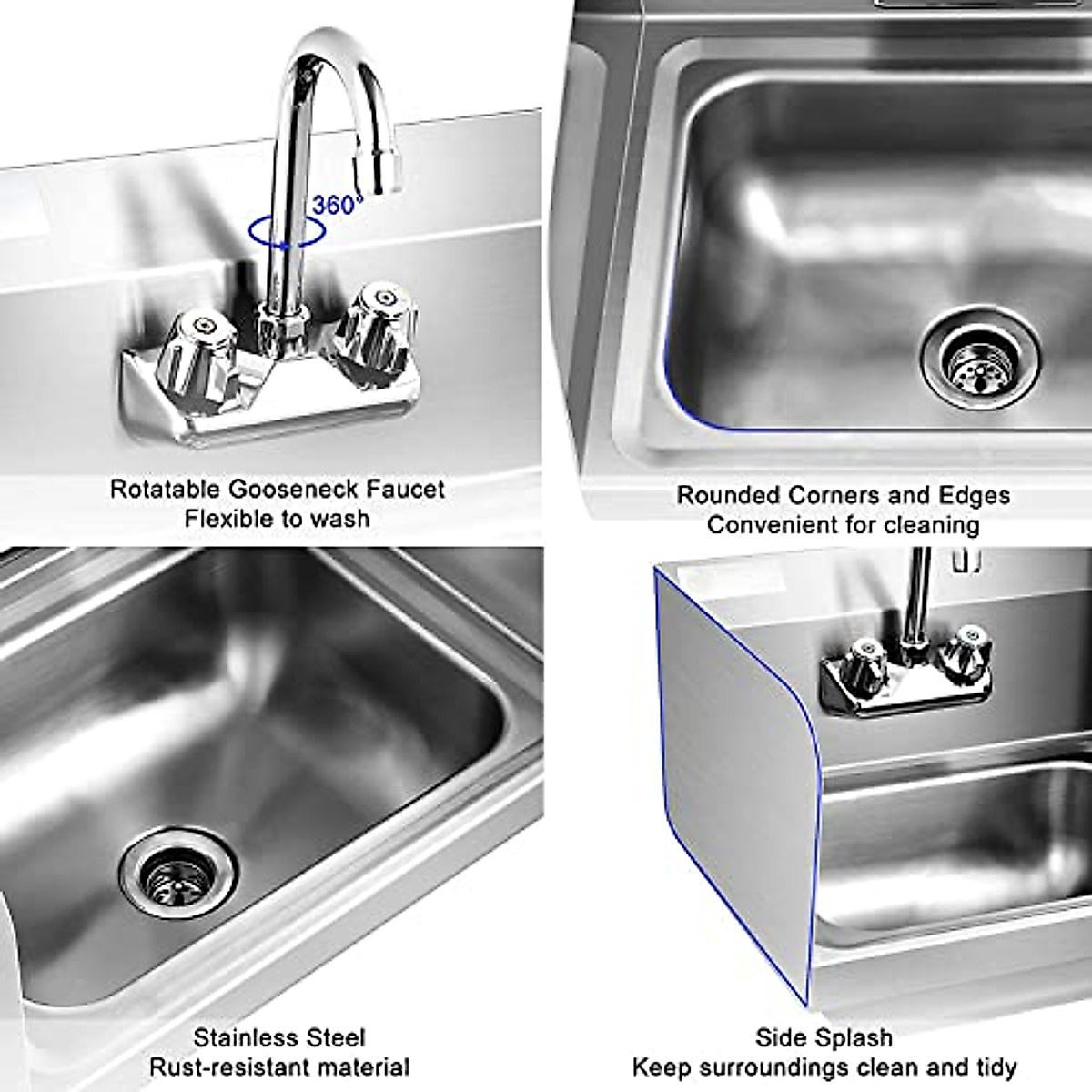 360°

Rotatable Gooseneck Faucet
Flexible to wash

Rounded Corners and Edges
Convenient for cleaning

Stainless Steel
Rust-resistant material

Side Splash
Keep surroundings clean and tidy