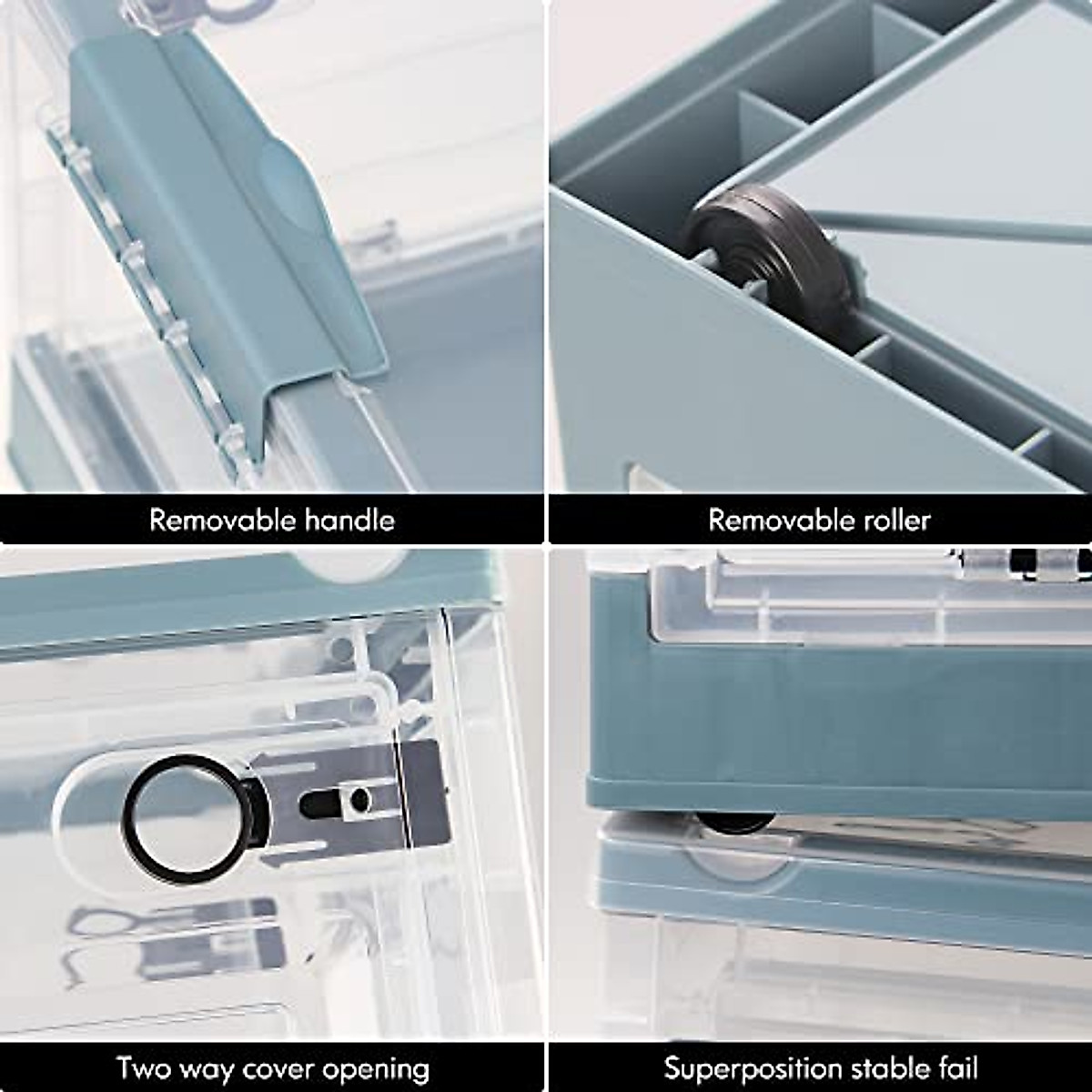 Removable handle

Removable roller

Two way cover opening

Superposition stable fail