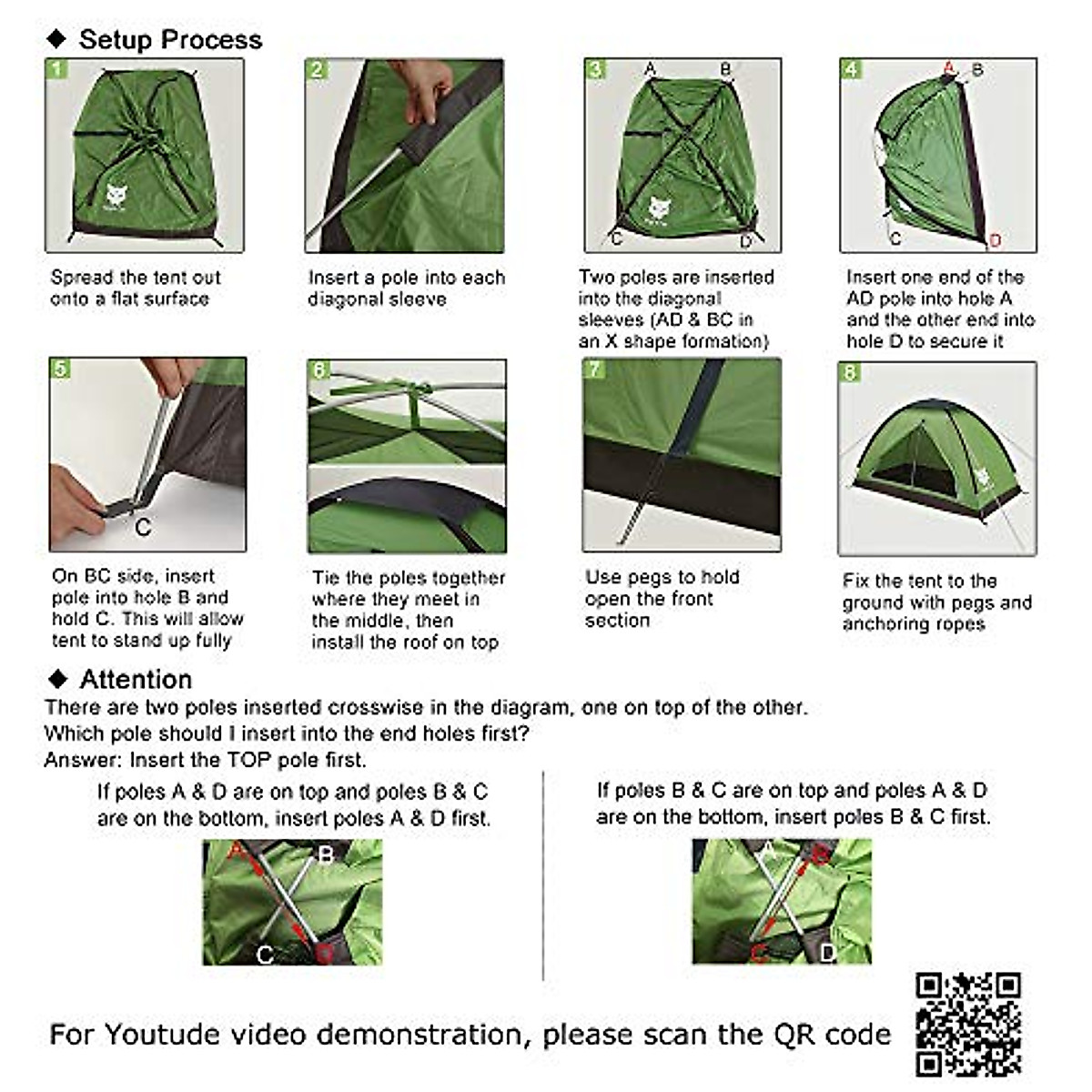 ◆ Setup Process

1

Spread the tent out onto a flat surface

2

Insert a pole into each diagonal sleeve

3 A B C D

Two poles are inserted into the diagonal sleeves (AD & BC in an X shape formation)

4 A B C D

Insert one end of the AD pole into hole A and the other end into hole D to secure it

5 C

On BC side, insert pole into hole B and hold C. This will allow tent to stand up fully

6

Tie the poles together where they meet in the middle, then install the roof on top

7

Use pegs to hold open the front section

8

Fix the tent to the ground with pegs and anchoring ropes

◆ Attention

There are two poles inserted crosswise in the diagram, one on top of the other.
Which pole should I insert into the end holes first?
Answer: Insert the TOP pole first.

If poles A & D are on top and poles B & C are on the bottom, insert poles A & D first.

A B C D

If poles B & C are on top and poles A & D are on the bottom, insert poles B & C first.

A B C D

For Youtude video demonstration, please scan the QR code