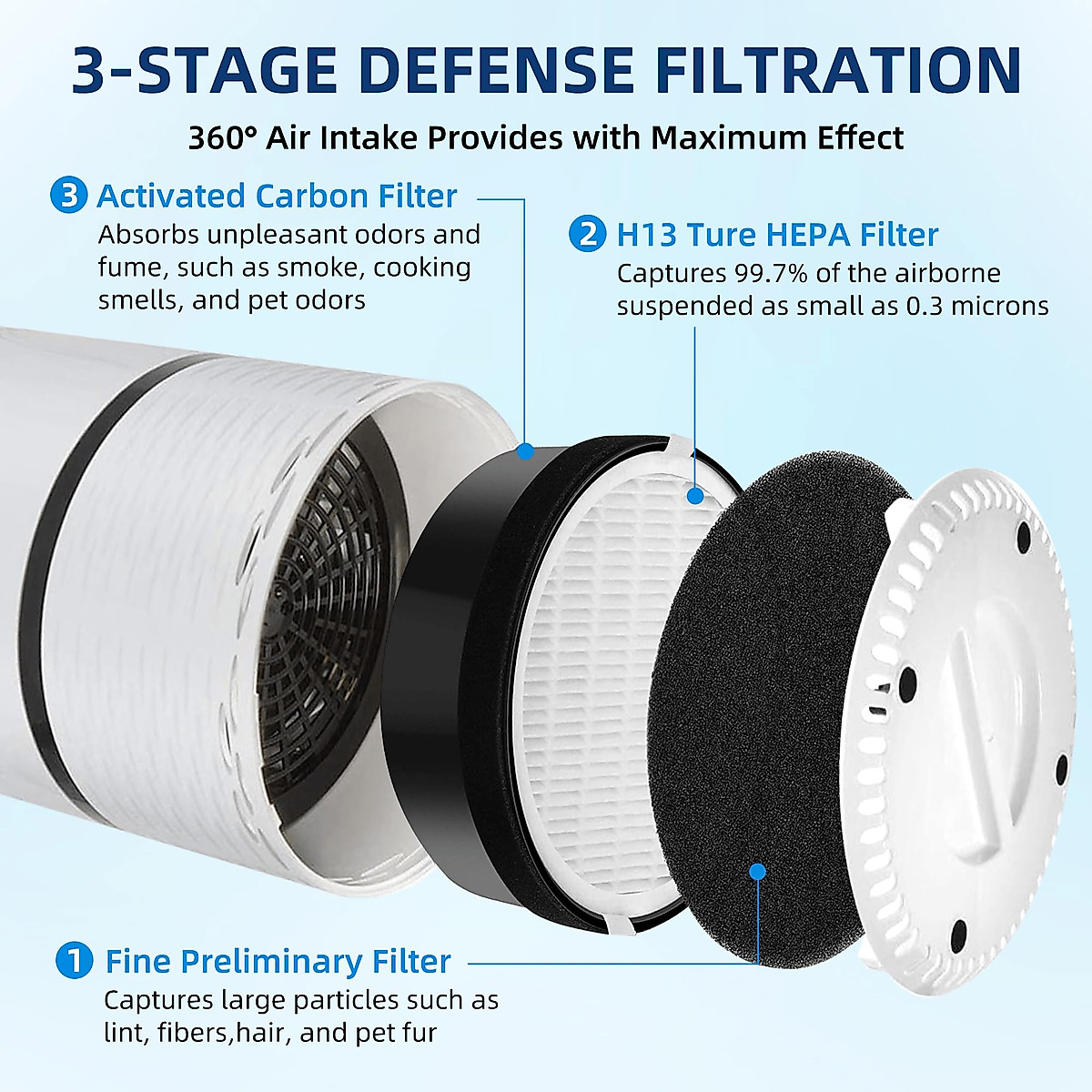 3-STAGE DEFENSE FILTRATION

360° Air Intake Provides with Maximum Effect

3 Activated Carbon Filter
Absorbs unpleasant odors and fume, such as smoke, cooking smells, and pet odors

2 H13 Ture HEPA Filter
Captures 99.7% of the airborne suspended as small as 0.3 microns

1 Fine Preliminary Filter
Captures large particles such as lint, fibers,hair, and pet fur