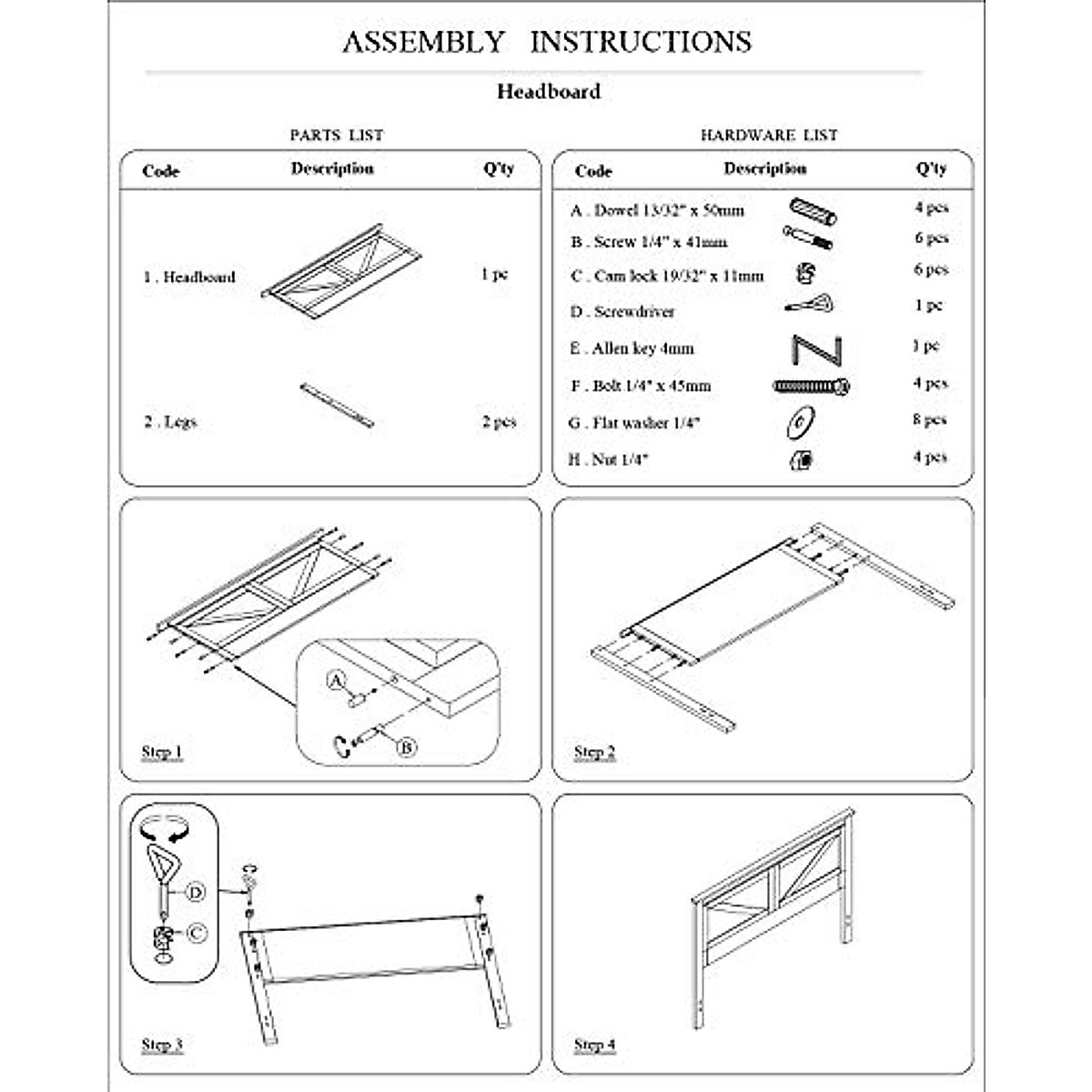 ASSEMBLY INSTRUCTIONS

Headboard

PARTS LIST

| Code | Description | Q'ty |
|---|---|---|
| 1 . Headboard | | 1 pc |
| 2 . Legs | | 2 pcs |

HARDWARE LIST

| Code | Description | Q'ty |
|---|---|---|
| A . Dowel 13/32" x 50mm | | 4 pcs |
| B . Screw 1/4" x 41mm | | 6 pcs |
| C . Cam lock 19/32" x 11mm | | 6 pcs |
| D . Screwdriver | | 1 pc |
| E . Allen key 4mm | | 1 pc |
| F . Bolt 1/4" x 45mm | | 4 pcs |
| G . Flat washer 1/4" | | 8 pcs |
| H . Nut 1/4" | | 4 pcs |

A

B

Step 1

Step 2

D

C

Step 3

Step 4