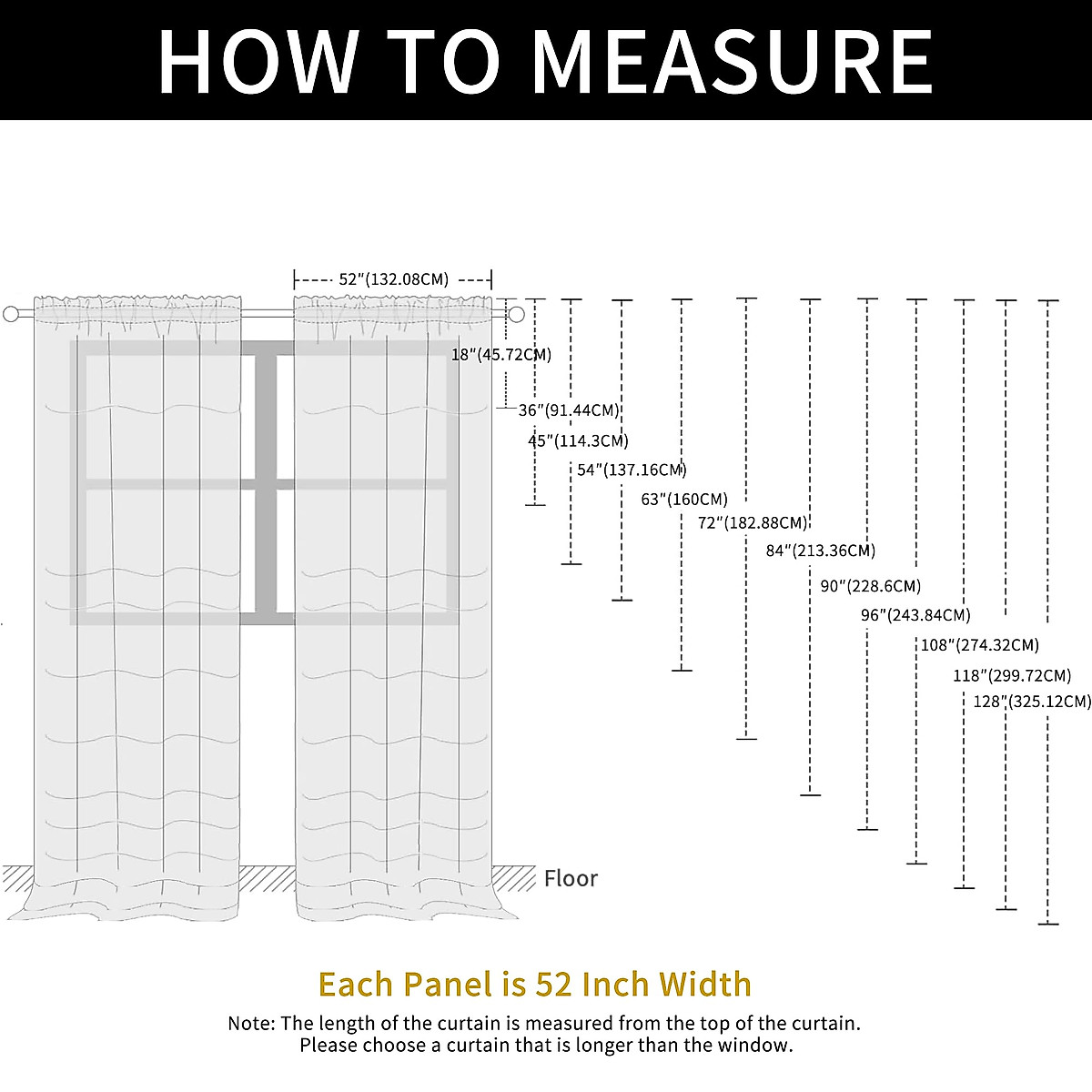 HOW TO MEASURE

52"(132.08CM)

18"(45.72CM)

36"(91.44CM)

45"(114.3CM)

54"(137.16CM)

63"(160CM)

72"(182.88CM)

84"(213.36CM)

90"(228.6CM)

96"(243.84CM)

108"(274.32CM)

118"(299.72CM)

128"(325.12CM)

Floor

Each Panel is 52 Inch Width

Note: The length of the curtain is measured from the top of the curtain. Please choose a curtain that is longer than the window.