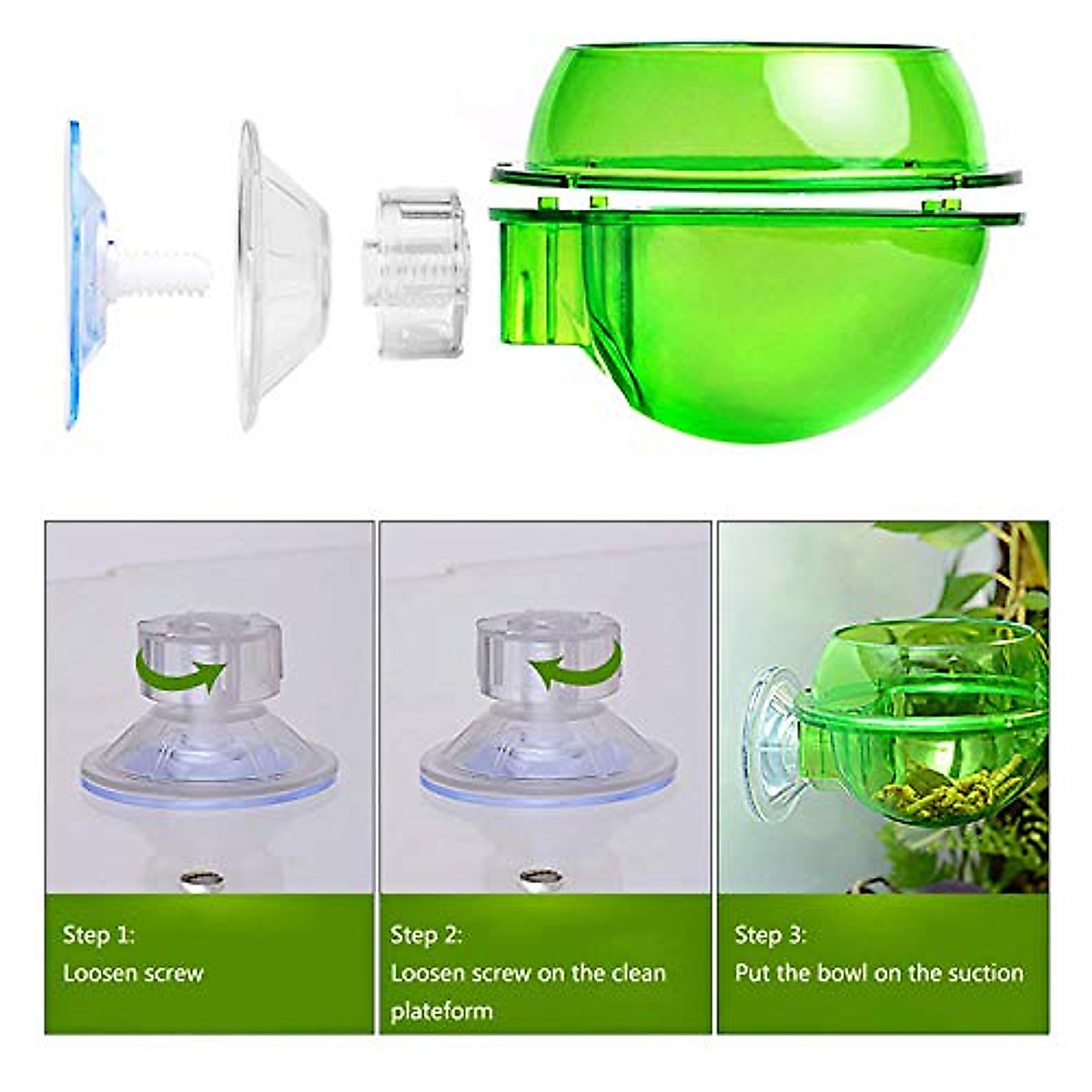 Step 1:
Loosen screw

Step 2:
Loosen screw on the clean plateform

Step 3:
Put the bowl on the suction