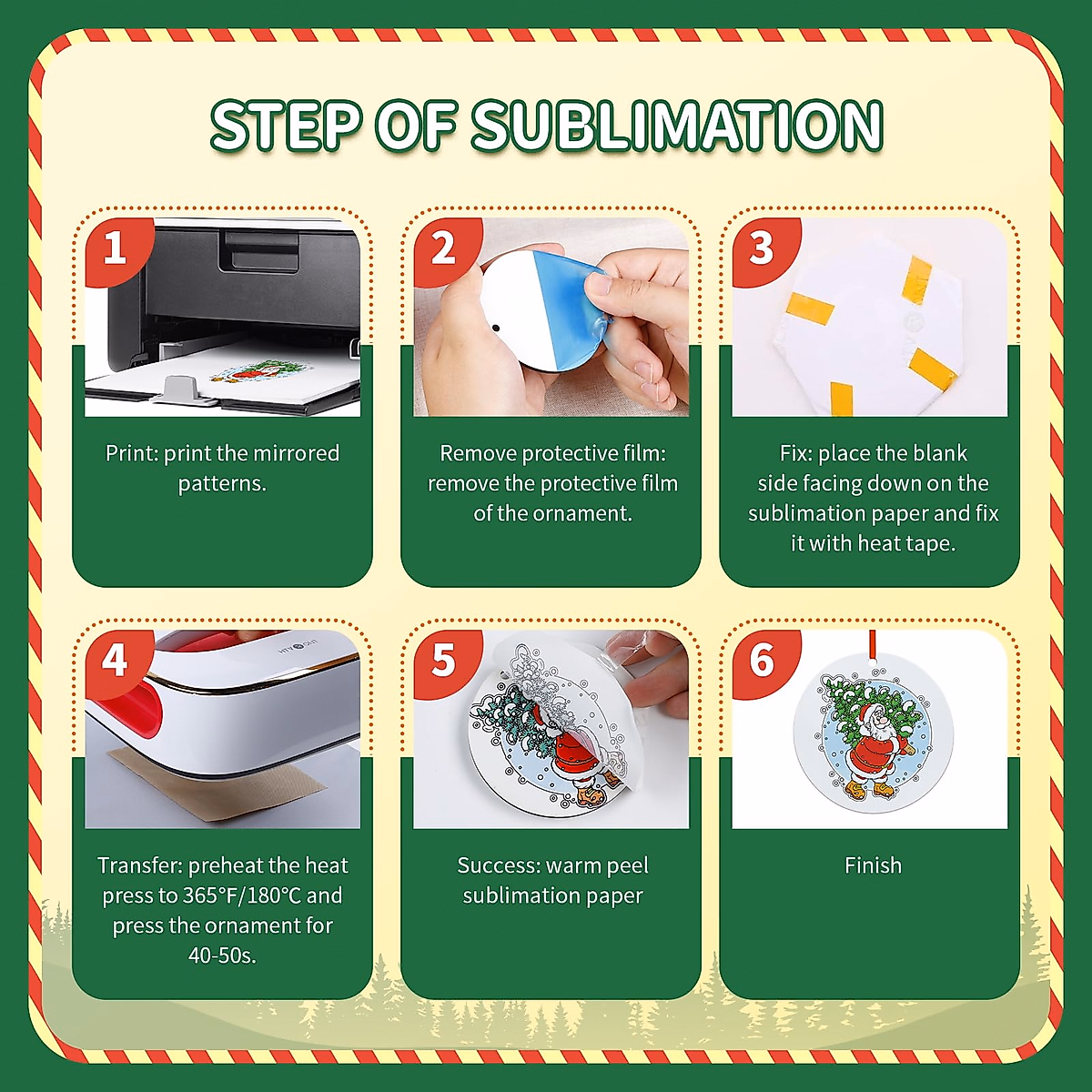 STEP OF SUBLIMATION

1

Print: print the mirrored patterns.

2

Remove protective film: remove the protective film of the ornament.

3

Fix: place the blank side facing down on the sublimation paper and fix it with heat tape.

4

HTVRONT

Transfer: preheat the heat press to 365°F/180°C and press the ornament for 40-50s.

5

Success: warm peel sublimation paper

6

Finish