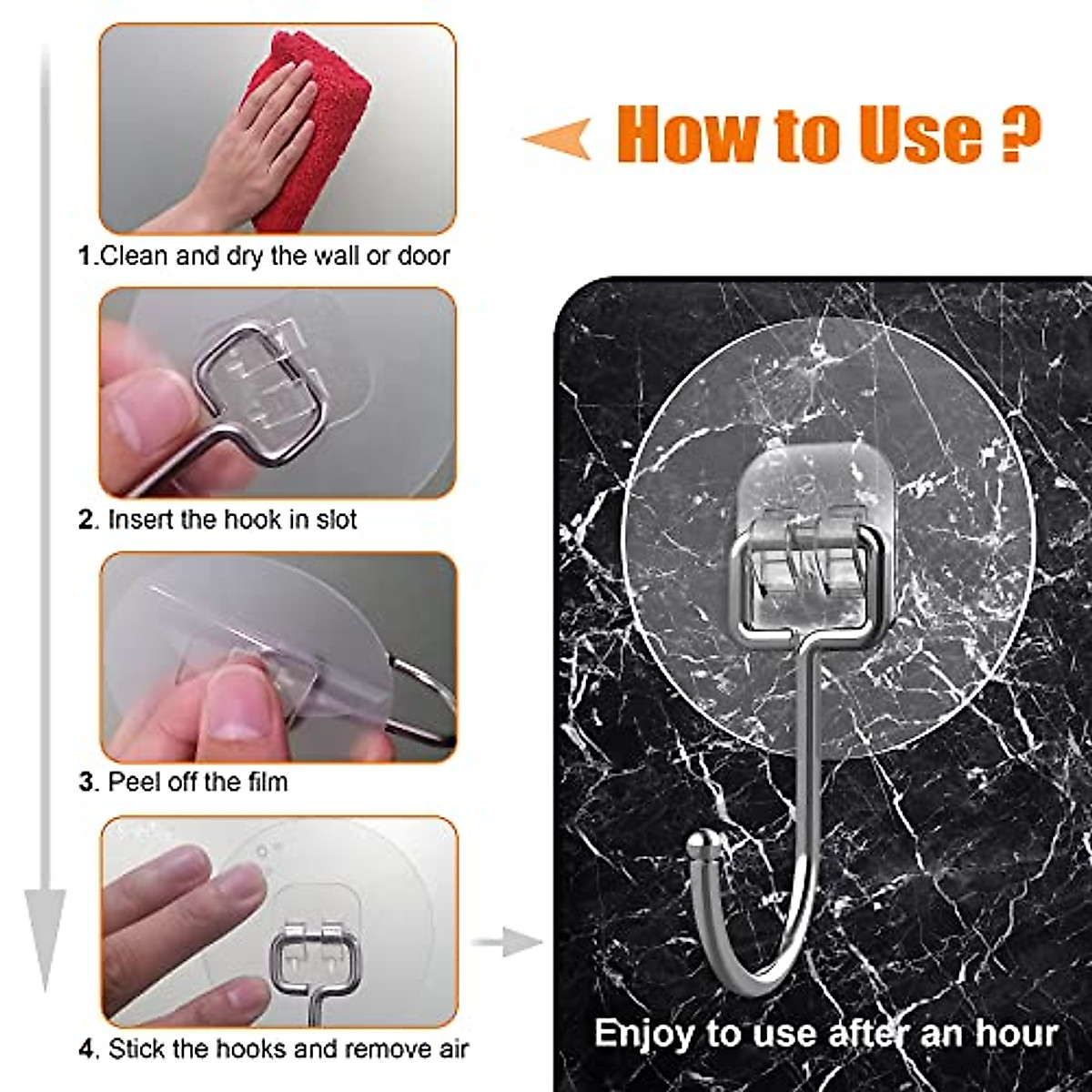 How to Use ?

1.Clean and dry the wall or door

2. Insert the hook in slot

3. Peel off the film

4. Stick the hooks and remove air

Enjoy to use after an hour