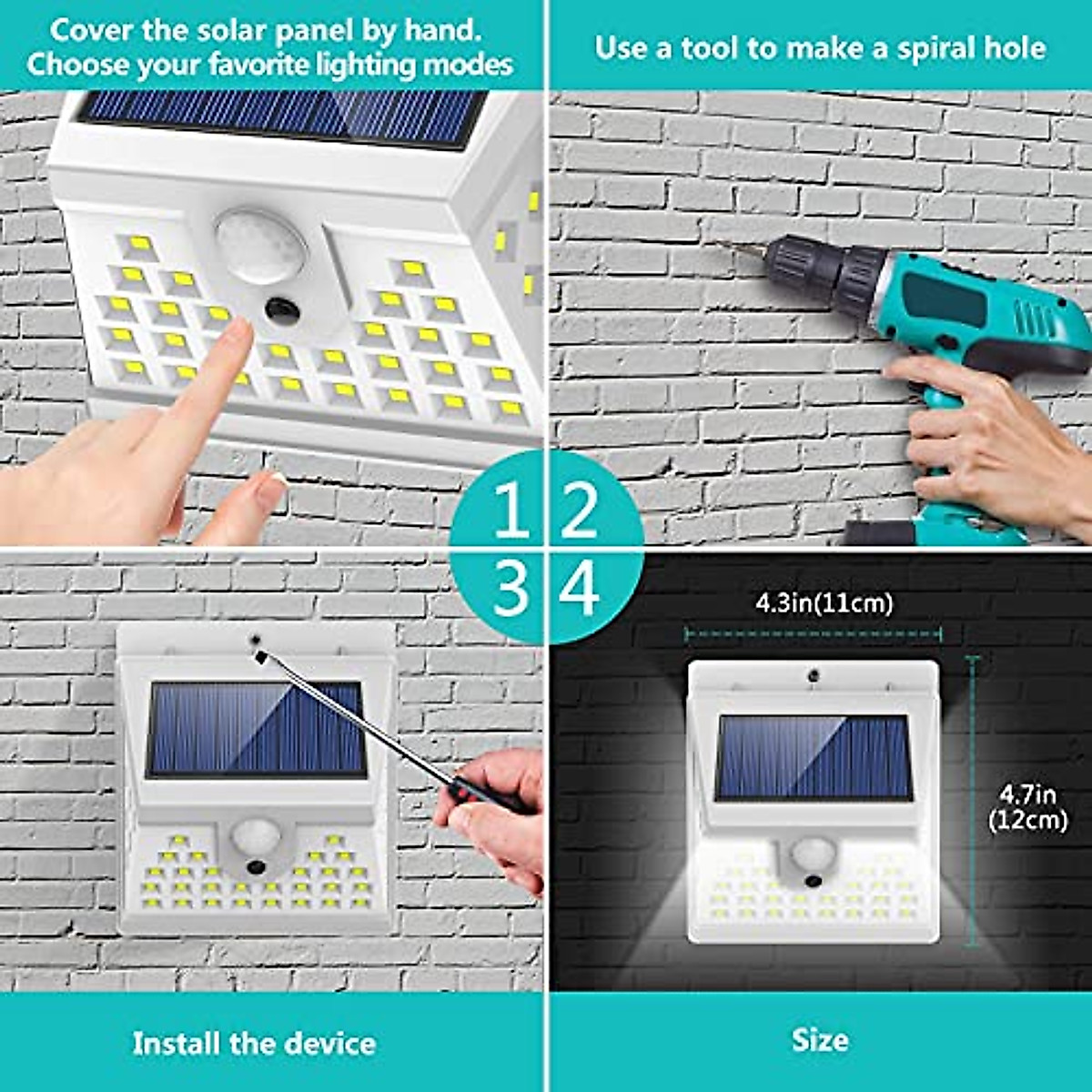 Cover the solar panel by hand.
Choose your favorite lighting modes

Use a tool to make a spiral hole

1

2

3

4

4.3in(11cm)

4.7in
(12cm)

Install the device

Size