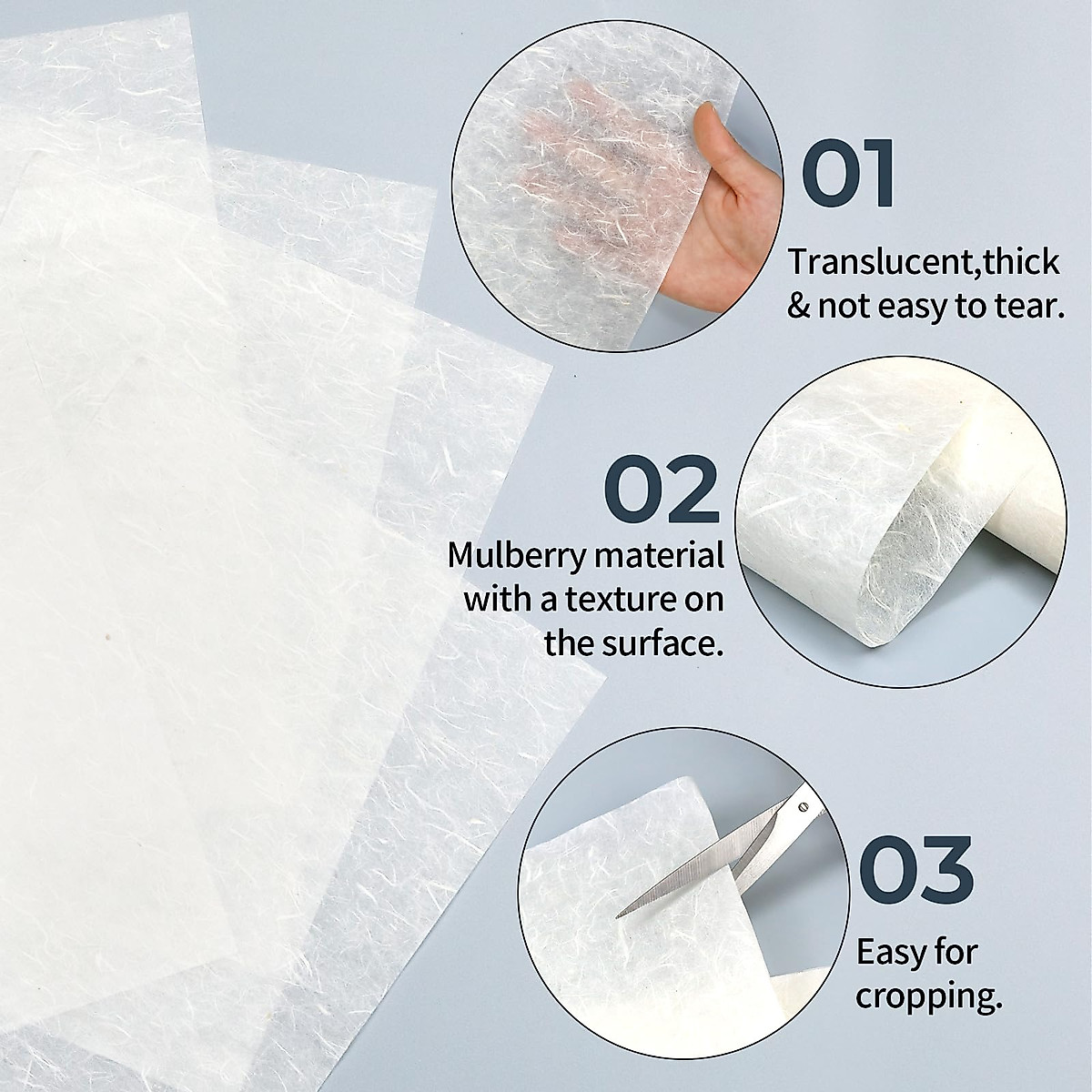 01
Translucent,thick & not easy to tear.

02
Mulberry material with a texture on the surface.

03
Easy for cropping.