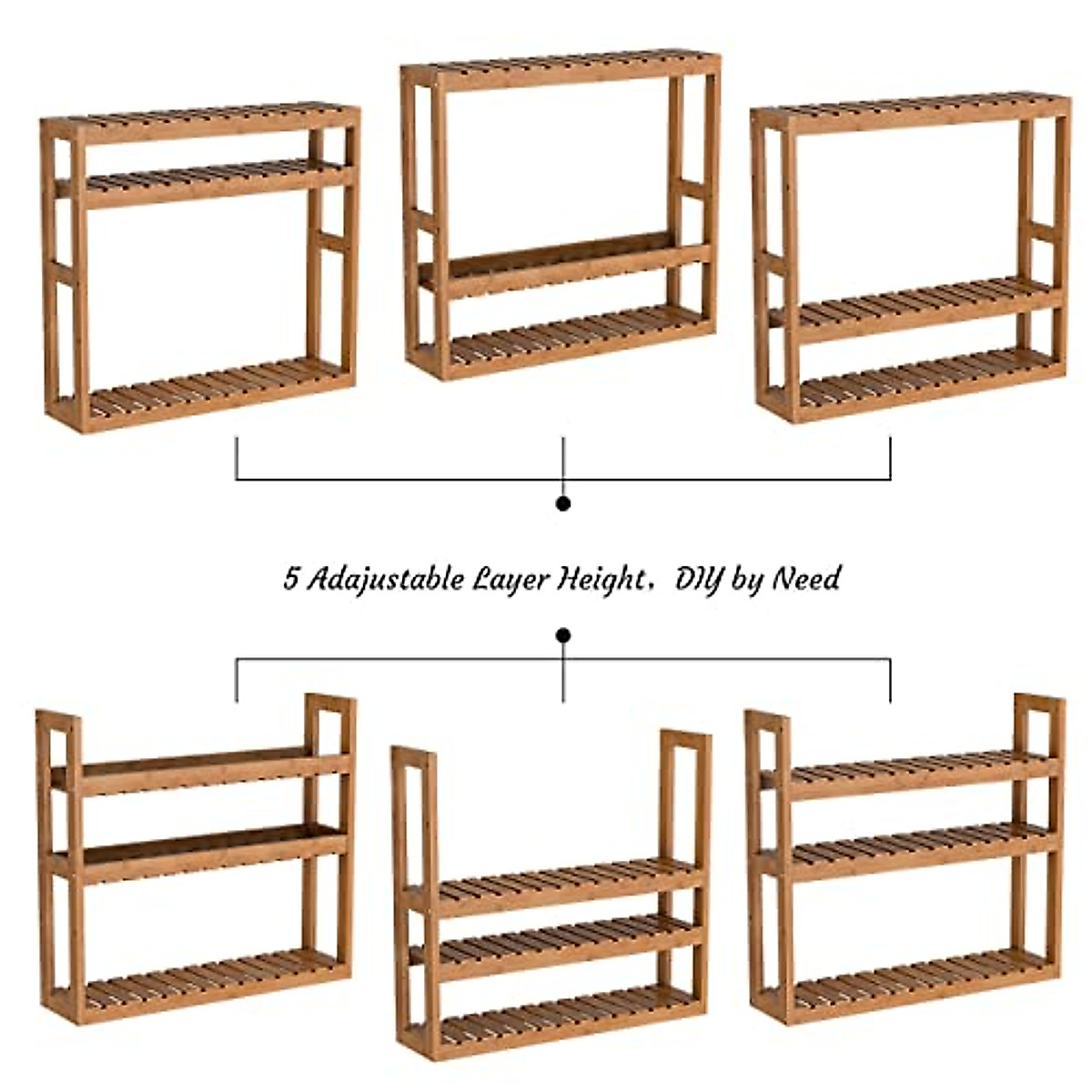 5 Adajustable Layer Height. DIY by Need