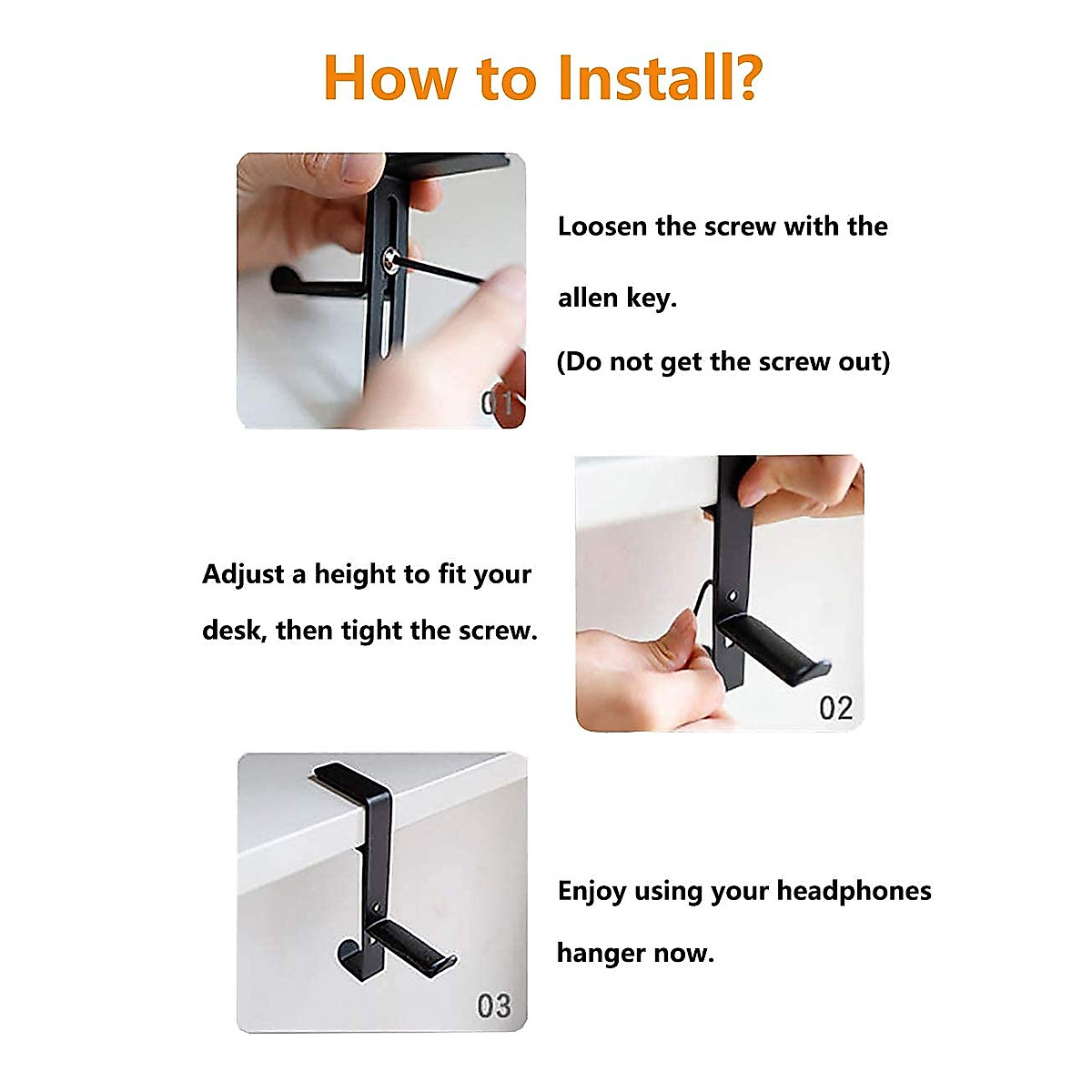 How to Install?

01

Loosen the screw with the allen key.

(Do not get the screw out)

Adjust a height to fit your desk, then tight the screw.

02

03

Enjoy using your headphones hanger now.