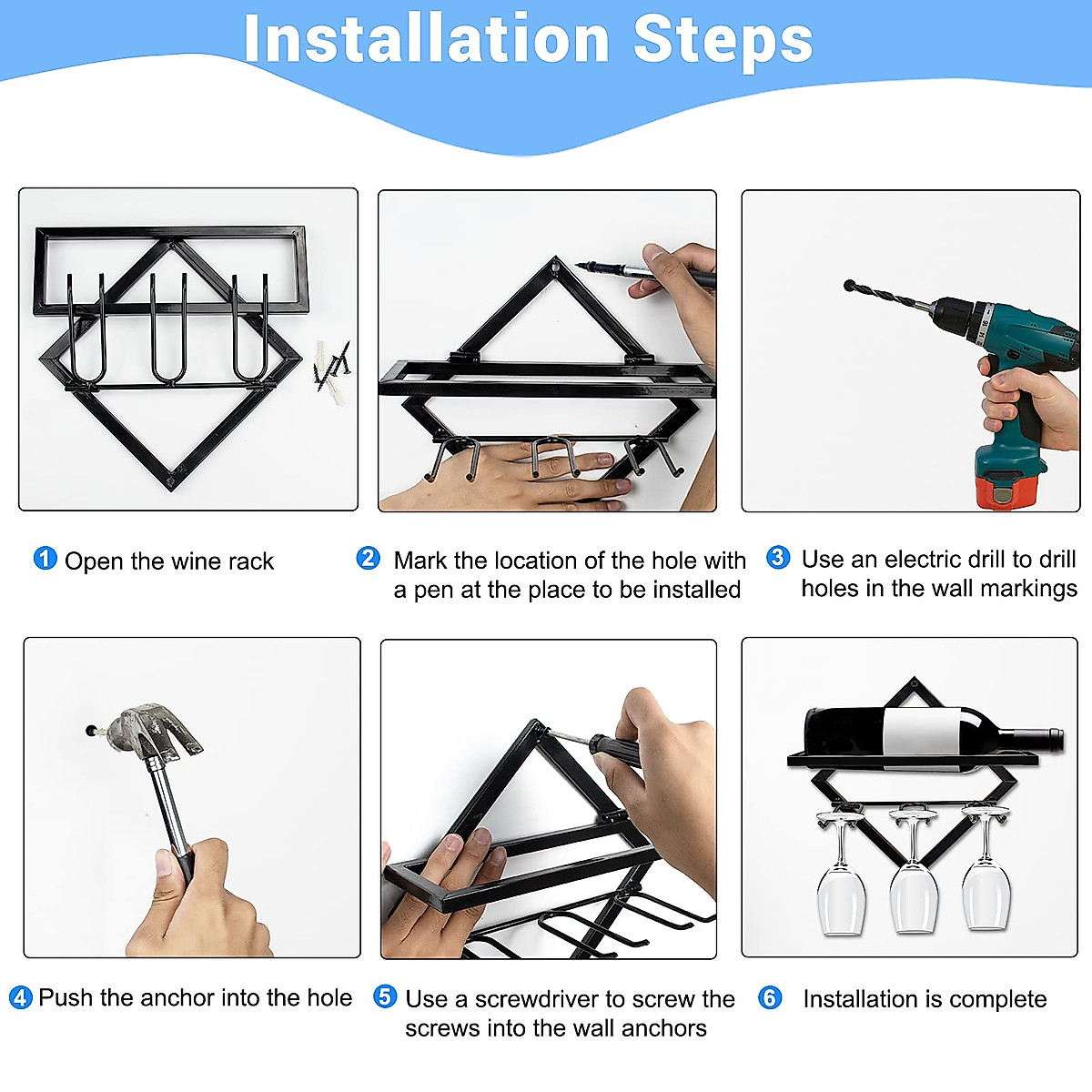 Installation Steps

1 Open the wine rack

2 Mark the location of the hole with a pen at the place to be installed

3 Use an electric drill to drill holes in the wall markings

4 Push the anchor into the hole

5 Use a screwdriver to screw the screws into the wall anchors

6 Installation is complete