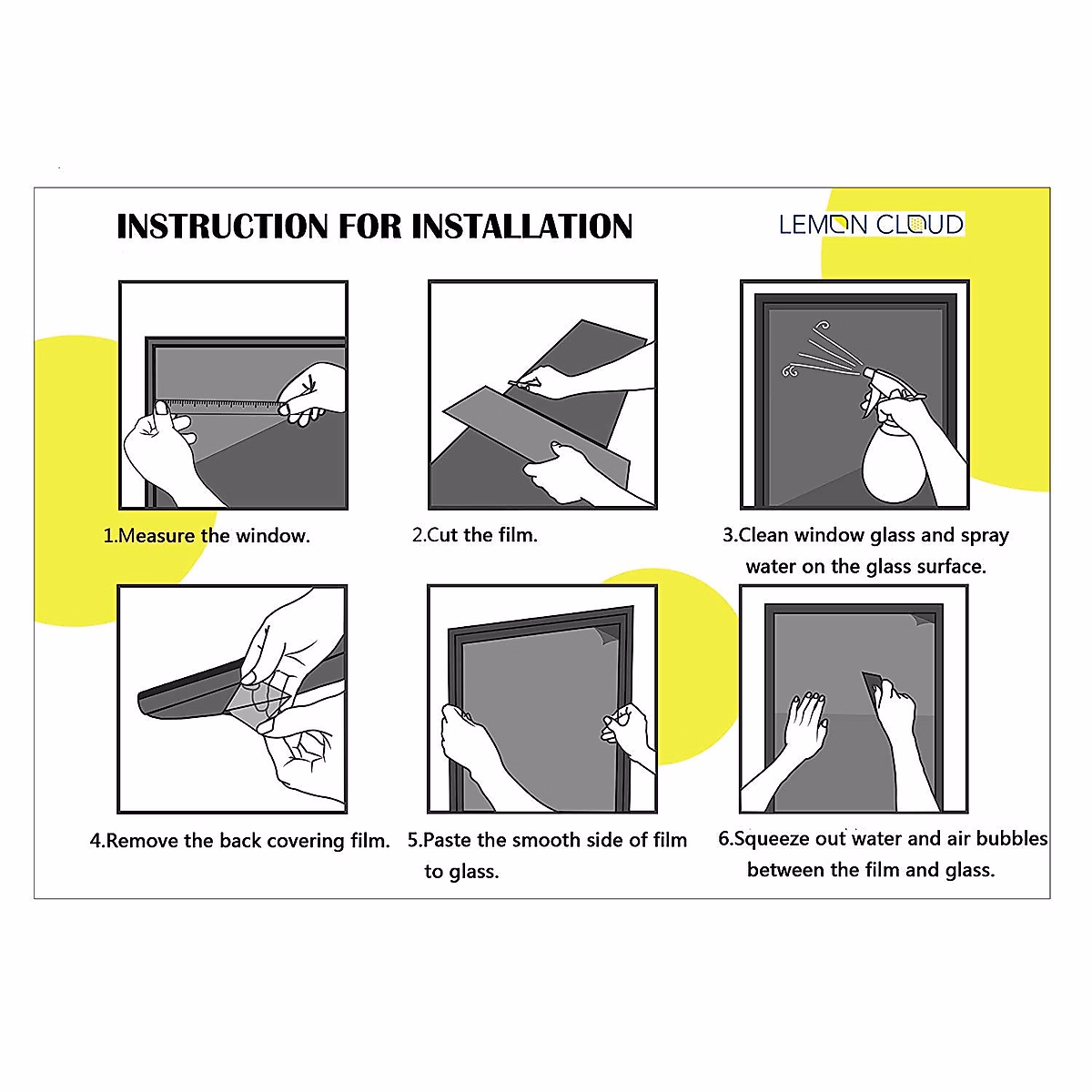 INSTRUCTION FOR INSTALLATION

LEMON CLOUD

1.Measure the window.

2.Cut the film.

3.Clean window glass and spray water on the glass surface.

4.Remove the back covering film.

5.Paste the smooth side of film to glass.

6.Squeeze out water and air bubbles between the film and glass.