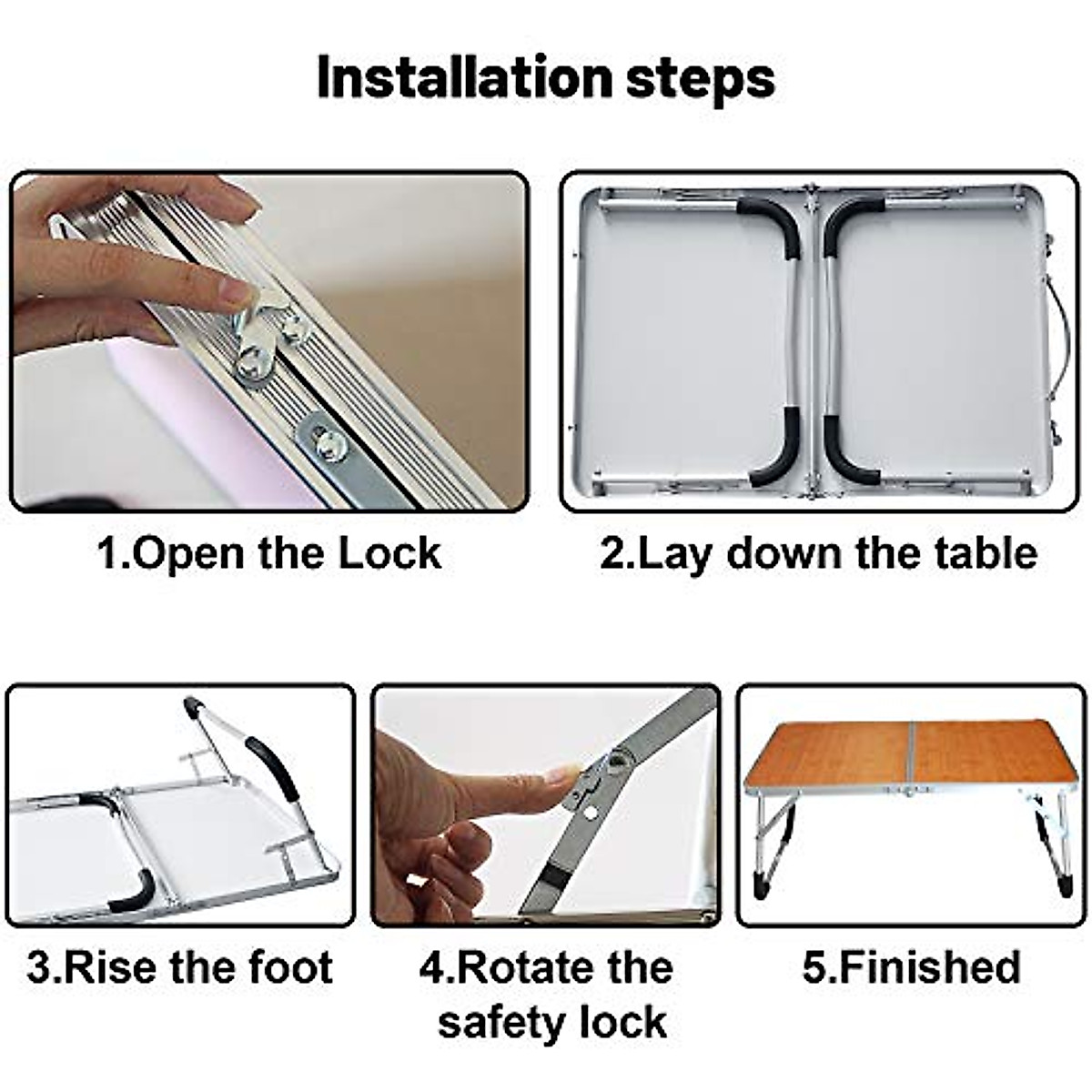 Installation steps

1.Open the Lock

2.Lay down the table

3.Rise the foot

4.Rotate the safety lock

5.Finished