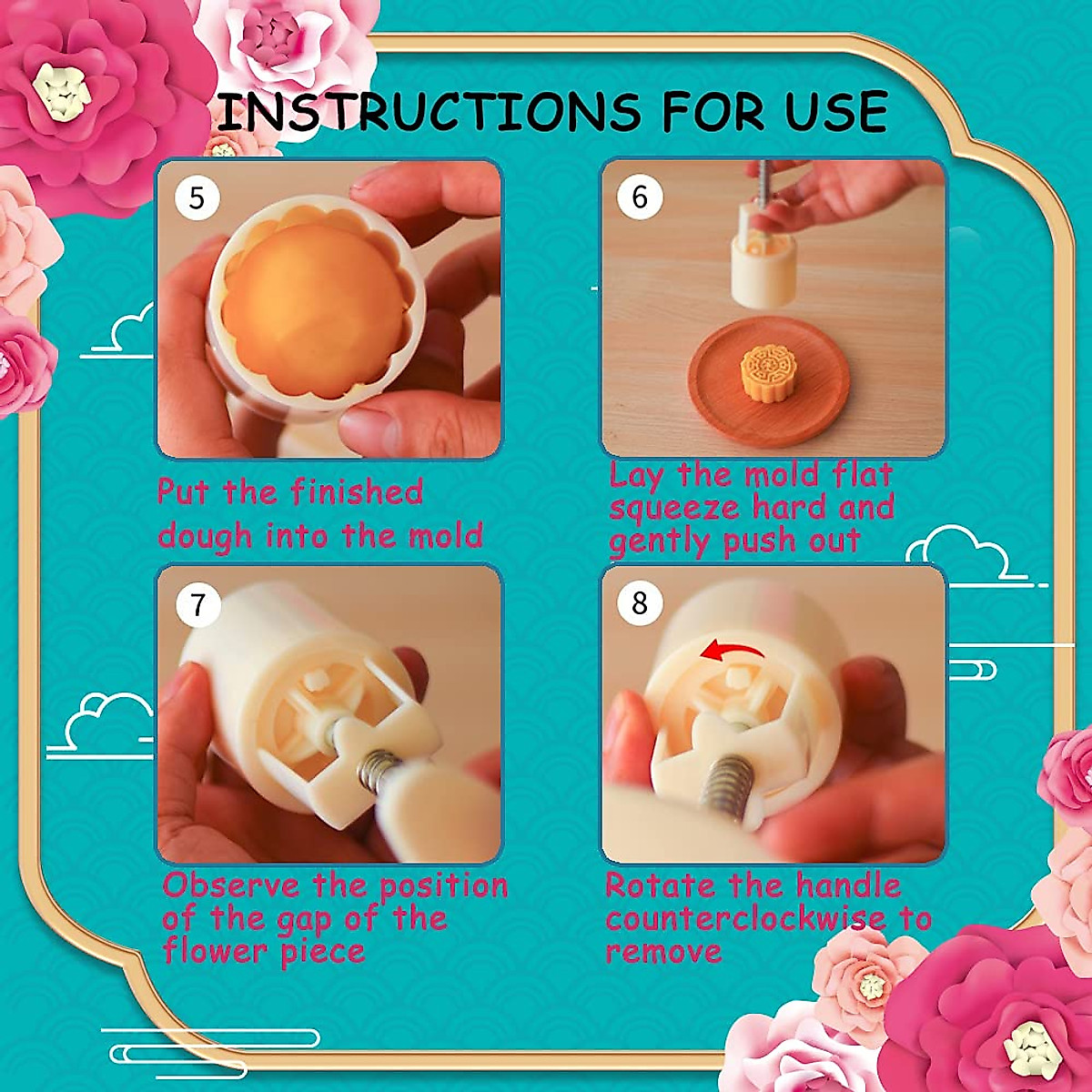 INSTRUCTIONS FOR USE

5

Put the finished dough into the mold

6

Lay the mold flat squeeze hard and gently push out

7

Observe the position of the gap of the flower piece

8

Rotate the handle counterclockwise to remove