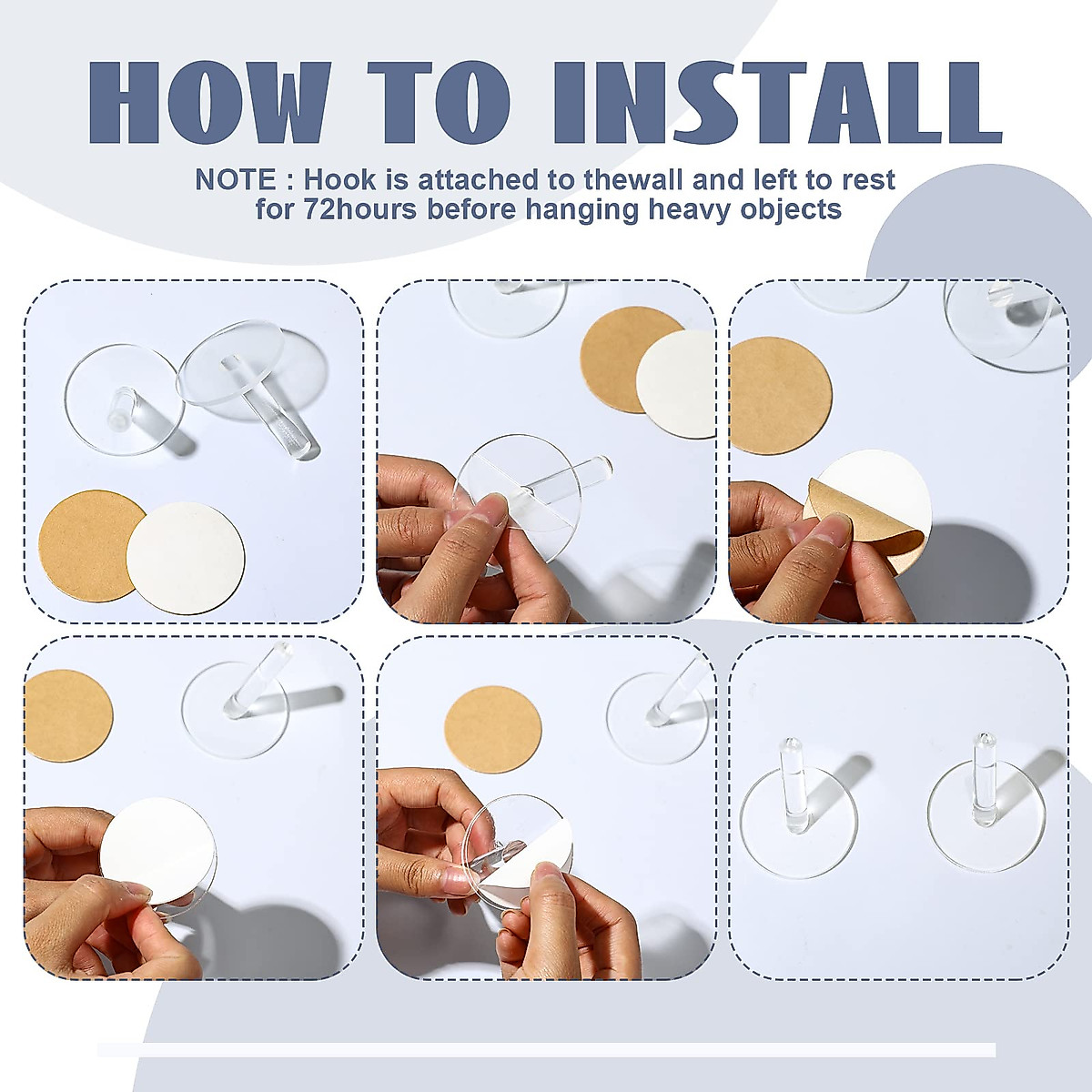 HOW TO INSTALL

NOTE : Hook is attached to thewall and left to rest for 72hours before hanging heavy objects