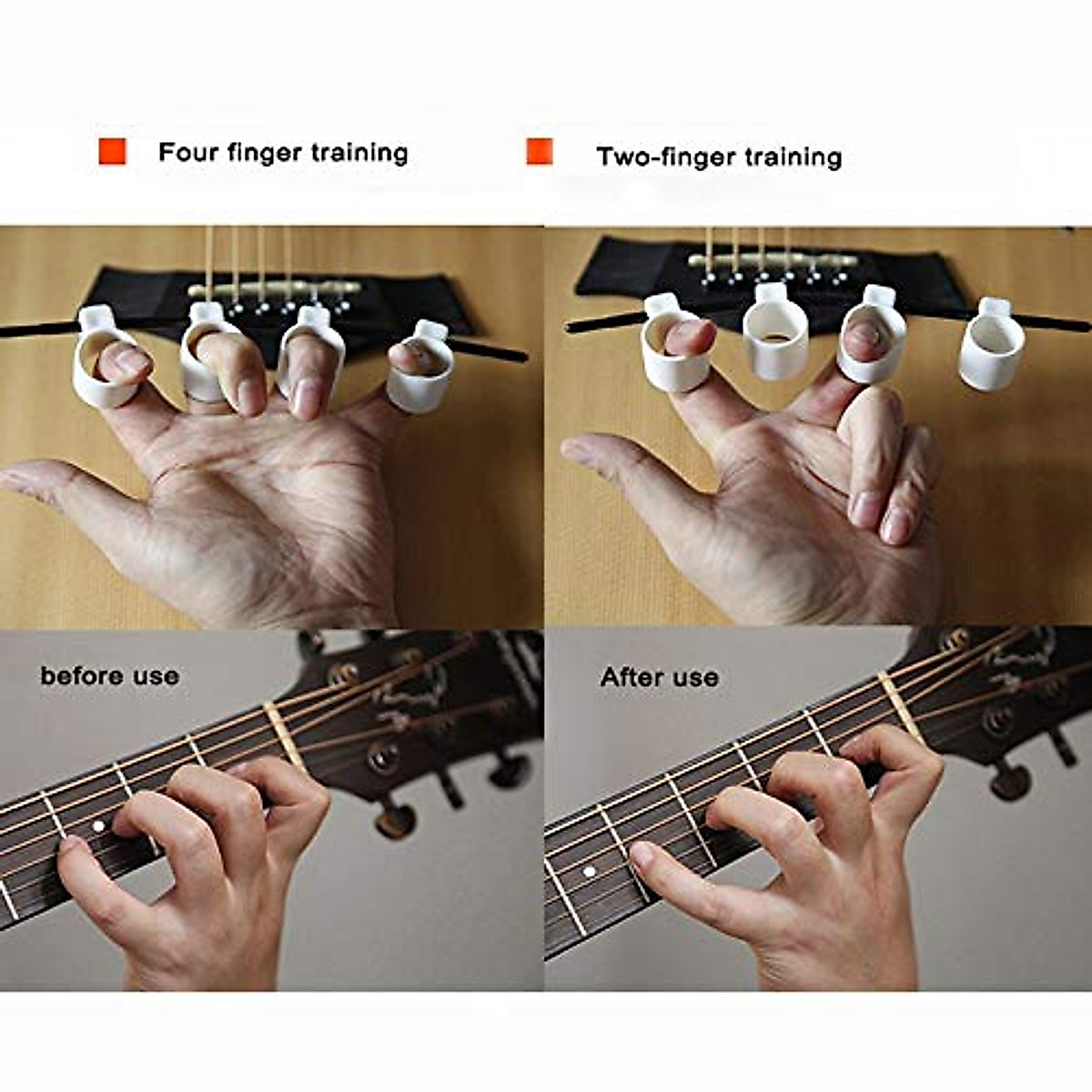 Four finger training

Two-finger training

before use

After use