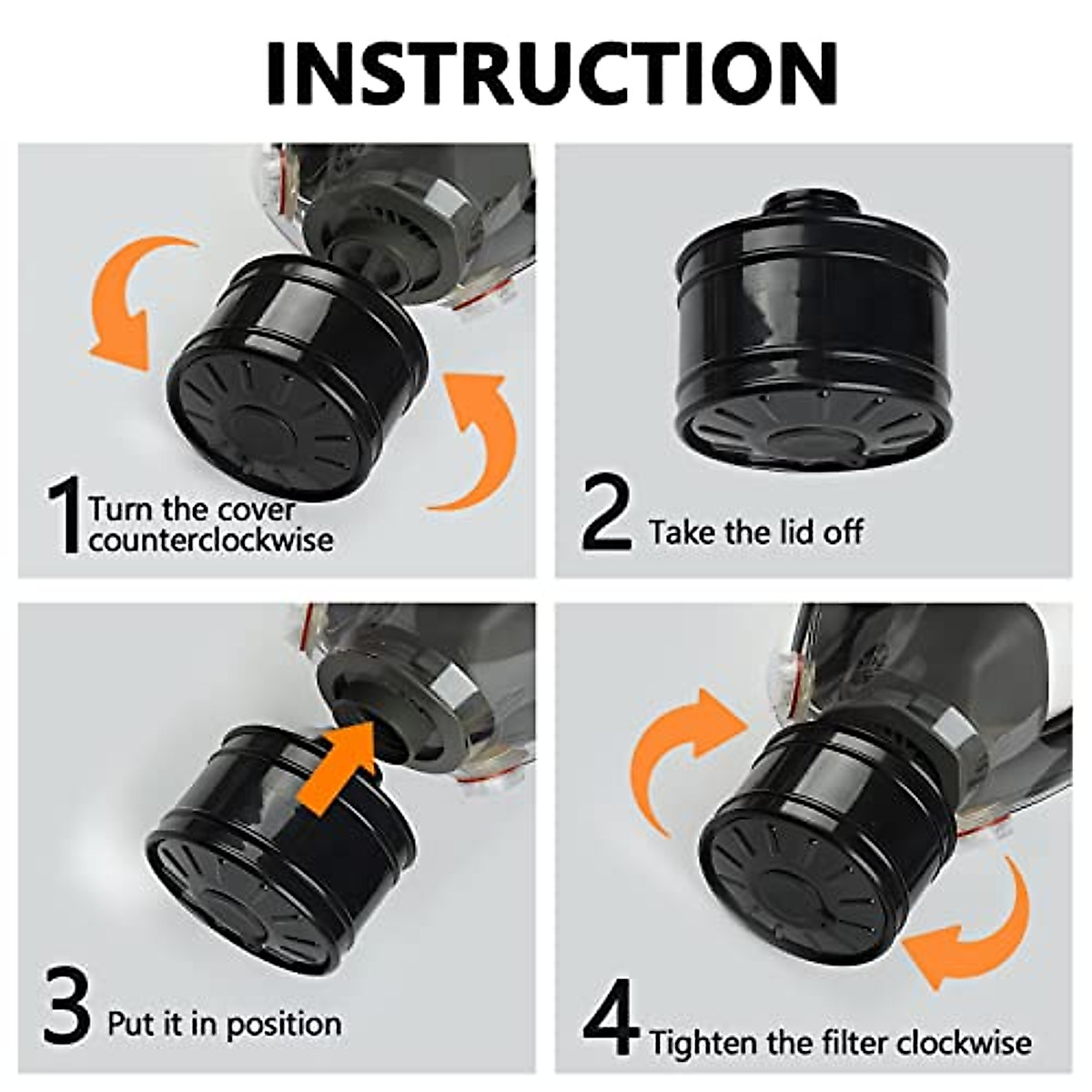 INSTRUCTION

1 Turn the cover counterclockwise

2 Take the lid off

3 Put it in position

4 Tighten the filter clockwise