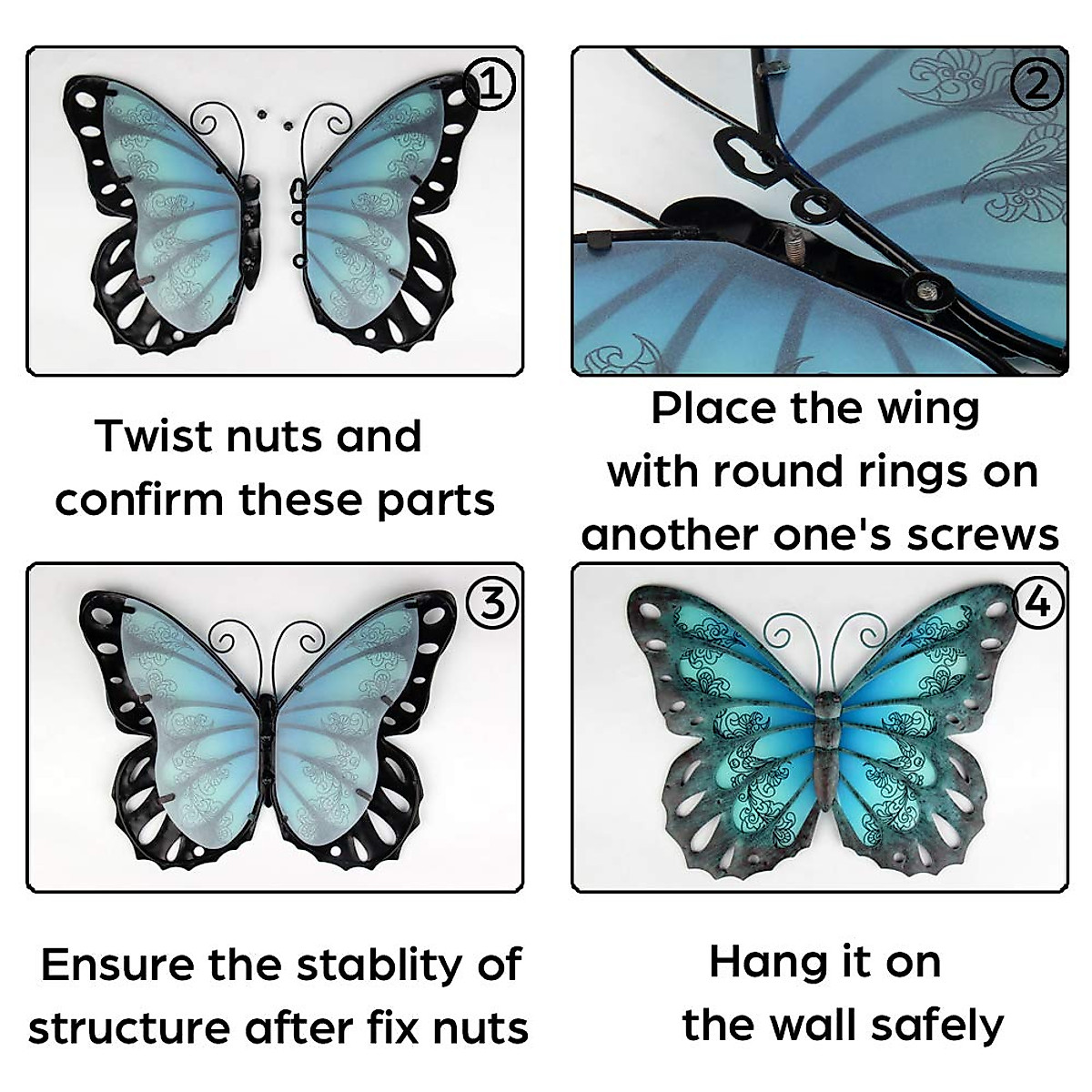 1

Twist nuts and confirm these parts

2

Place the wing with round rings on another one's screws

3

Ensure the stablity of structure after fix nuts

4

Hang it on the wall safely