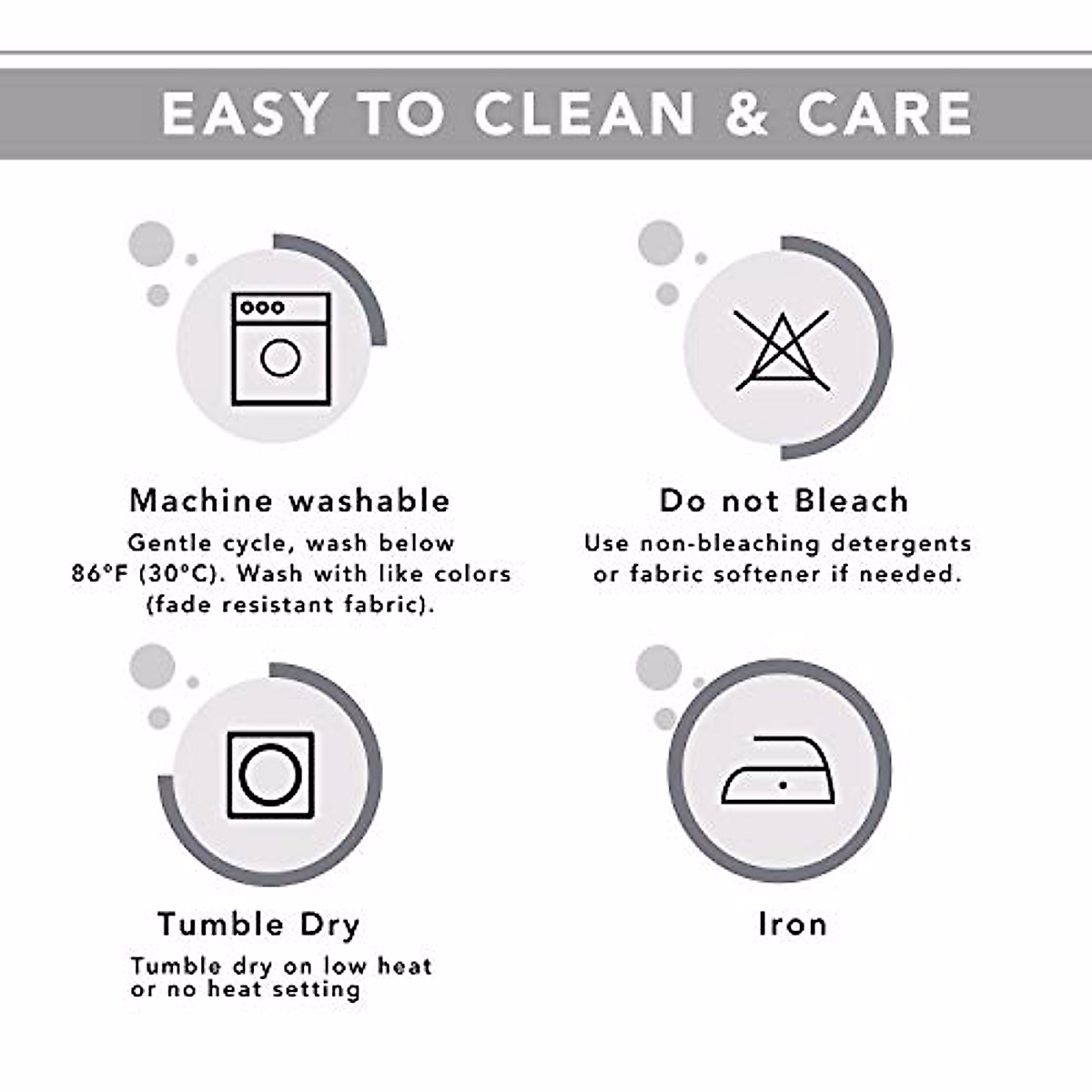 EASY TO CLEAN & CARE

Machine washable
Gentle cycle, wash below 86°F (30°C). Wash with like colors (fade resistant fabric).

Do not Bleach
Use non-bleaching detergents or fabric softener if needed.

Tumble Dry
Tumble dry on low heat or no heat setting

Iron