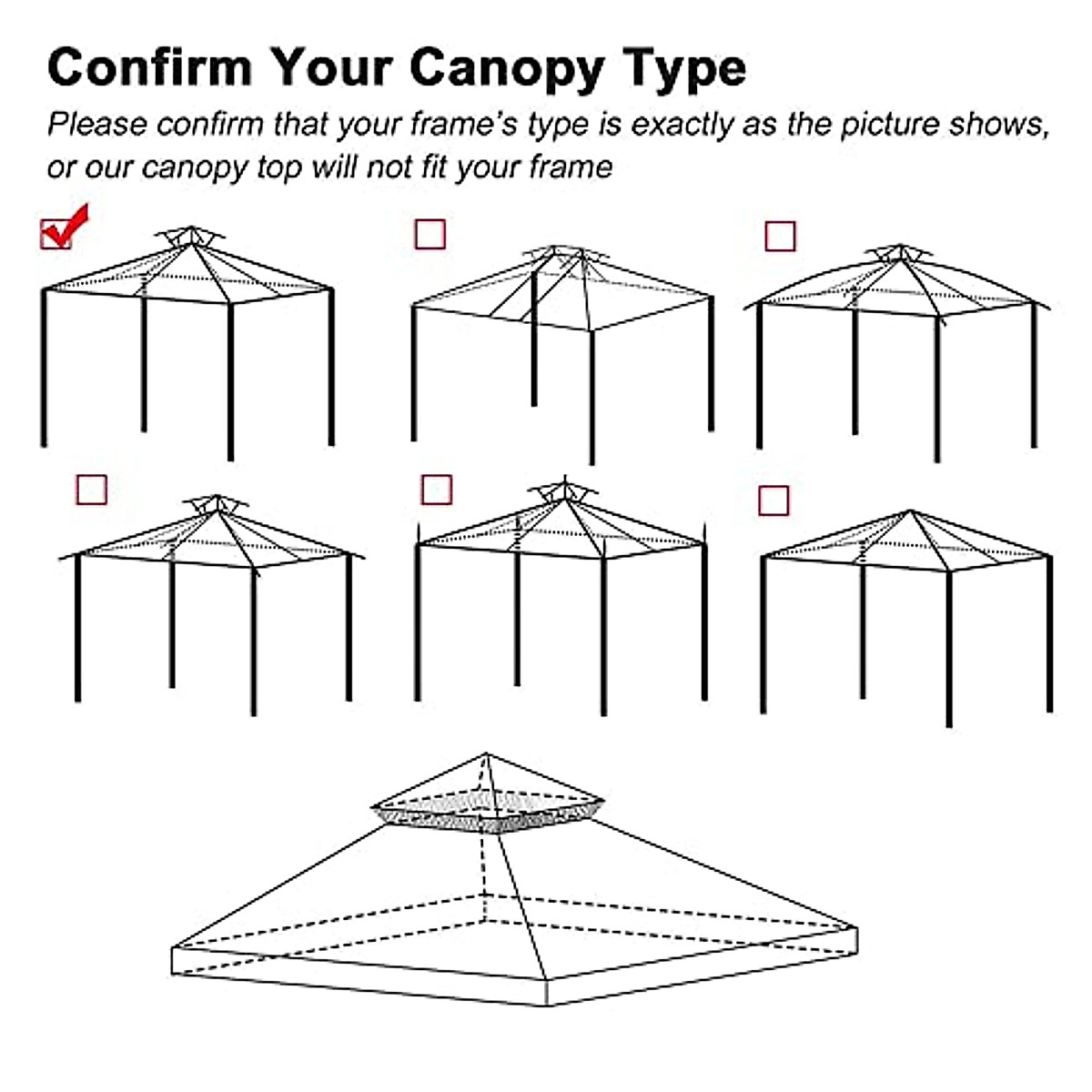 Confirm Your Canopy Type

Please confirm that your frame's type is exactly as the picture shows, or our canopy top will not fit your frame