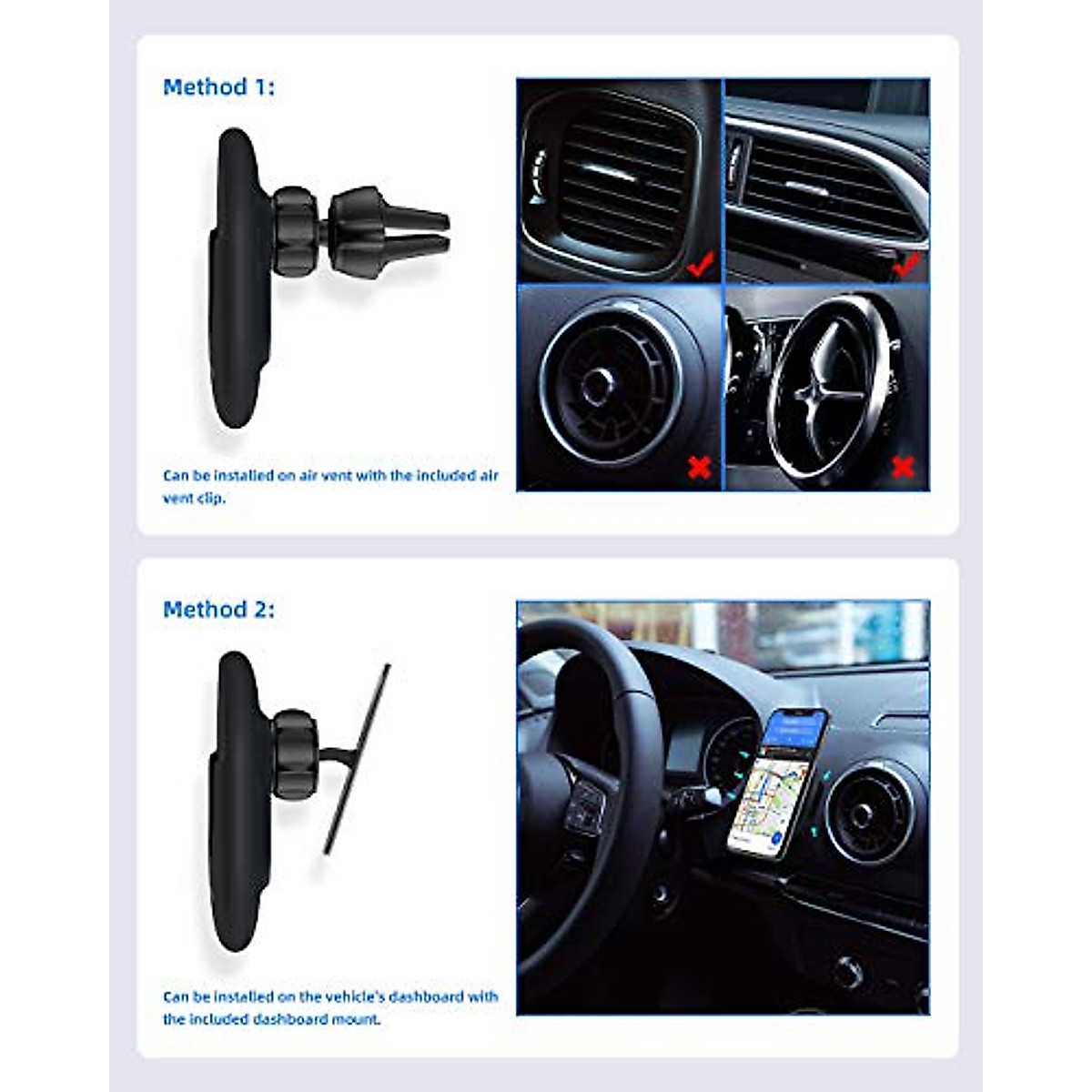 Method 1:

Can be installed on air vent with the included air vent clip.

Method 2:

Can be installed on the vehicle's dashboard with the included dashboard mount.